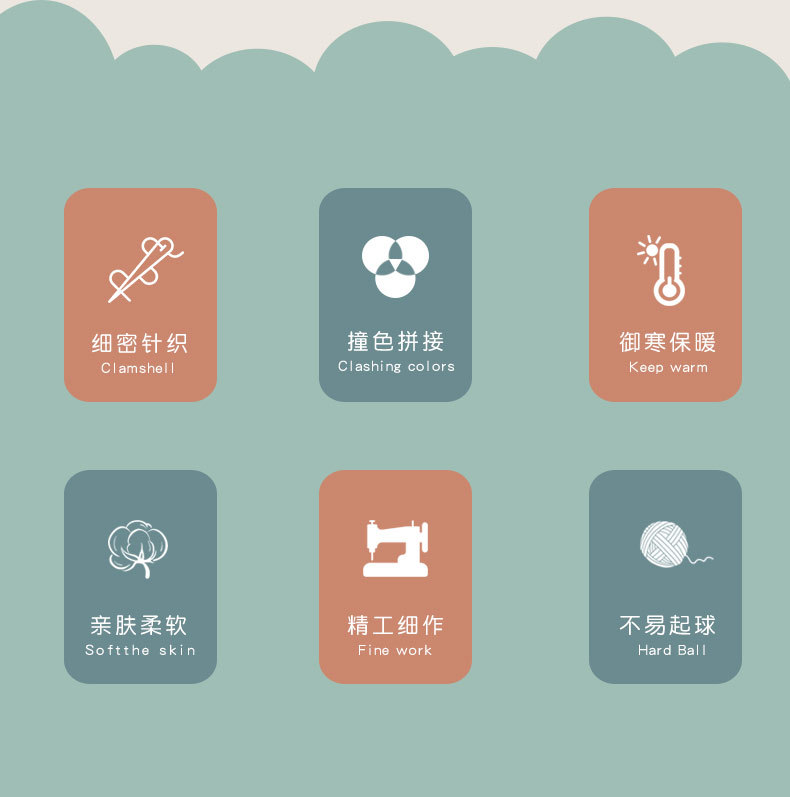 细密针织
Clamshell

撞色拼接
Clashing colors

御寒保暖
Keep warm

亲肤柔软
Softthe skin

精工细作
Fine work

不易起球
Hard Ball