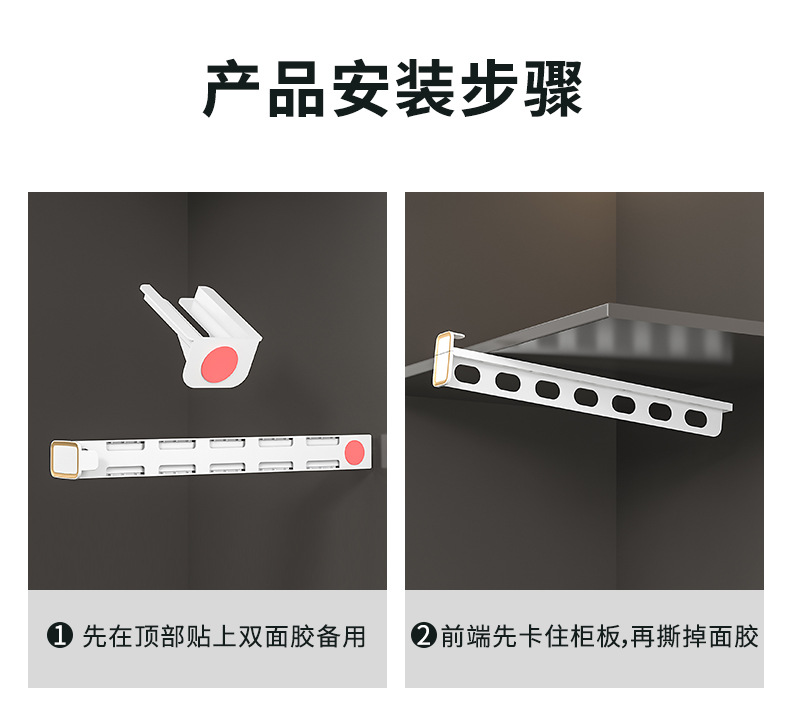 产品安装步骤

❶ 先在顶部贴上双面胶备用

❷ 前端先卡住柜板,再撕掉面胶