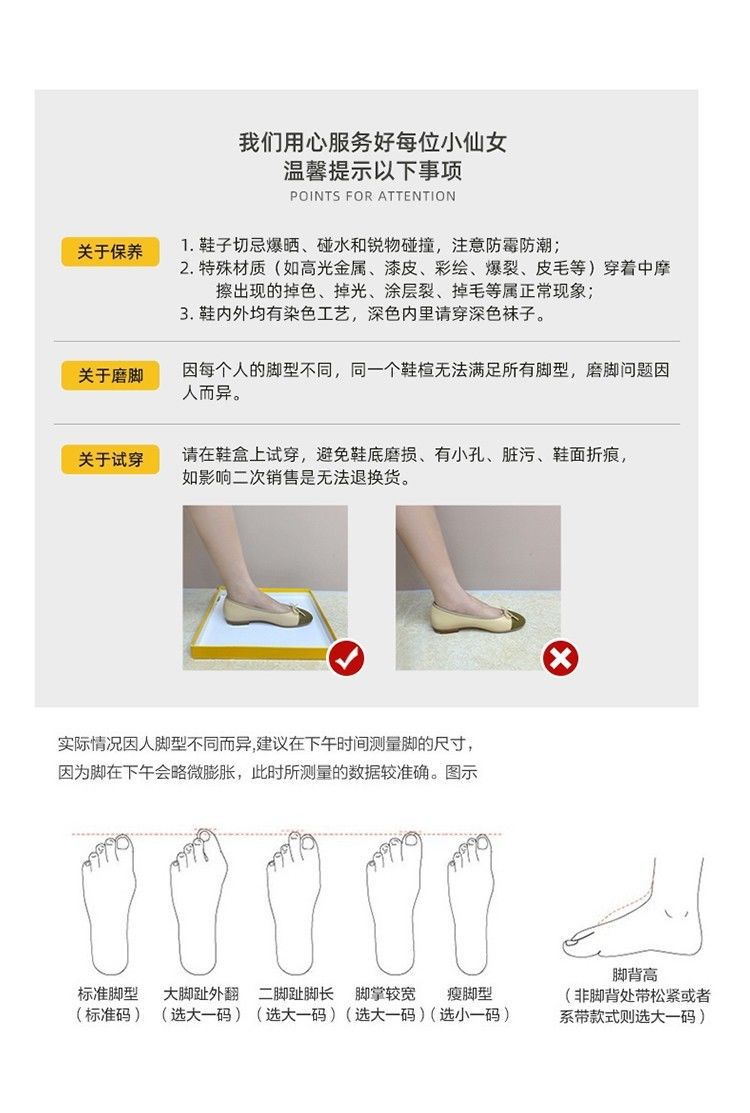 我们用心服务好每位小仙女
温馨提示以下事项
POINTS FOR ATTENTION

关于保养
1. 鞋子切忌爆晒、碰水和锐物碰撞，注意防霉防潮；
2. 特殊材质（如高光金属、漆皮、彩绘、爆裂、皮毛等）穿着中摩擦出现的掉色、掉光、涂层裂、掉毛等属正常现象；
3. 鞋内外均有染色工艺，深色内里请穿深色袜子。

关于磨脚
因每个人的脚型不同，同一个鞋楦无法满足所有脚型，磨脚问题因人而异。

关于试穿
请在鞋盒上试穿，避免鞋底磨损、有小孔、脏污、鞋面折痕，如影响二次销售是无法退换货。

实际情况因人脚型不同而异,建议在下午时间测量脚的尺寸，因为脚在下午会略微膨胀，此时所测量的数据较准确。图示

标准脚型
（标准码）

大脚趾外翻
（选大一码）

二脚趾脚长
（选大一码）

脚掌较宽
（选大一码）

瘦脚型
（选小一码）

脚背高
（非脚背处带松紧或者系带款式则选大一码）