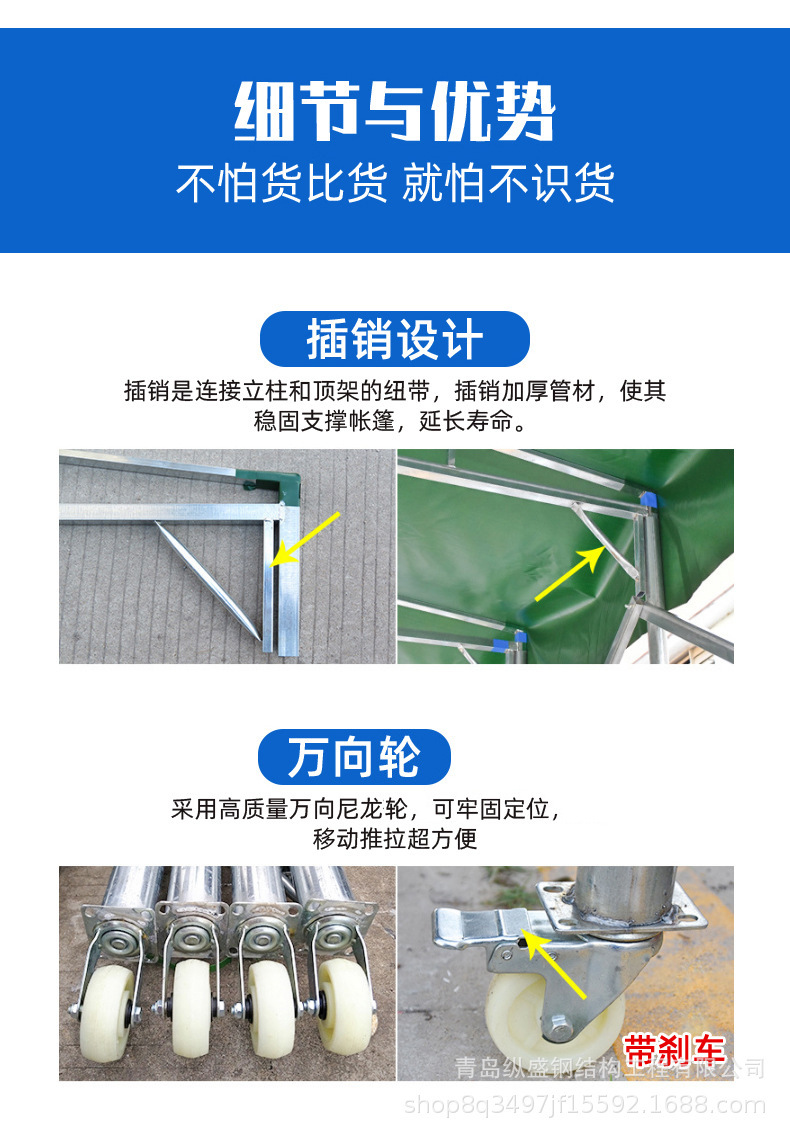 细节与优势
不怕货比货 就怕不识货

插销设计
插销是连接立柱和顶架的纽带，插销加厚管材，使其稳固支撑帐篷，延长寿命。

万向轮
采用高质量万向尼龙轮，可牢固定位，移动推拉超方便

带刹车

青岛纵盛钢结构工程有限公司
shop8q3497jf15592.1688.com