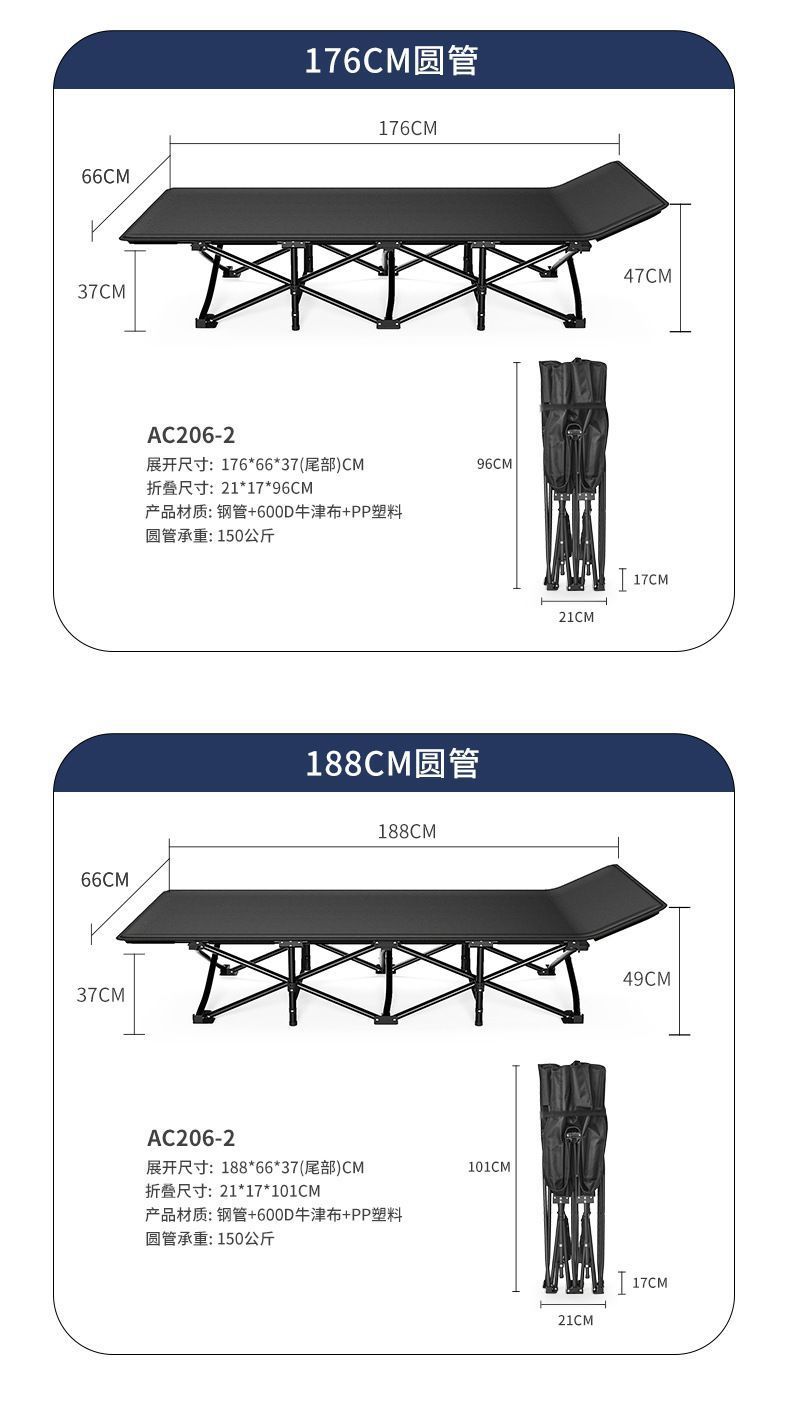 176CM圆管

176CM

66CM

37CM

47CM

AC206-2
展开尺寸: 176*66*37(尾部)CM
折叠尺寸: 21*17*96CM
产品材质: 钢管+600D牛津布+PP塑料
圆管承重: 150公斤

96CM

17CM

21CM

188CM圆管

188CM

66CM

37CM

49CM

AC206-2
展开尺寸: 188*66*37(尾部)CM
折叠尺寸: 21*17*101CM
产品材质: 钢管+600D牛津布+PP塑料
圆管承重: 150公斤

101CM

17CM

21CM