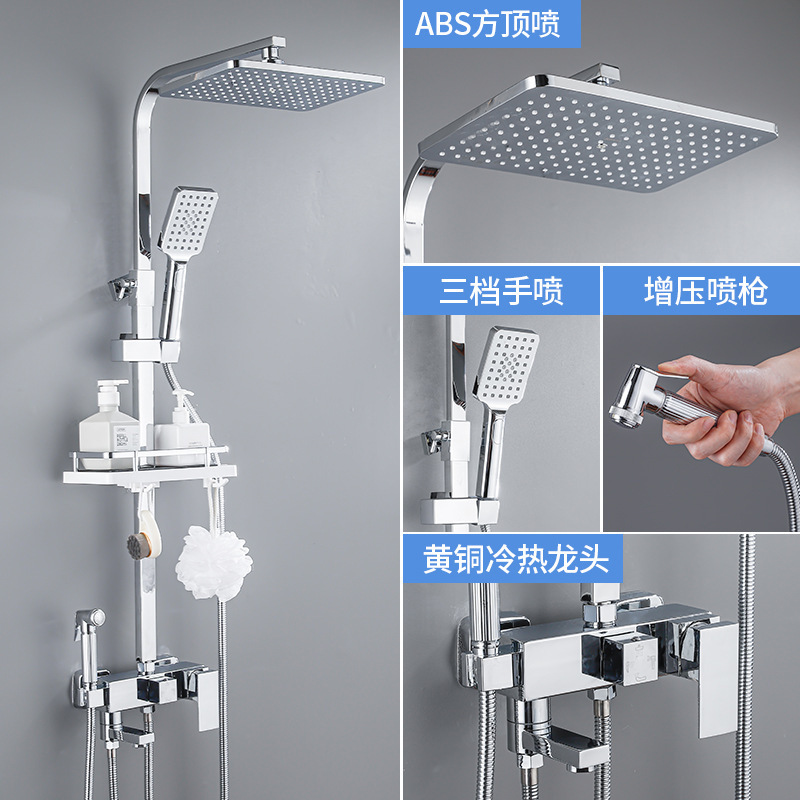 ABS方顶喷

三档手喷

增压喷枪

黄铜冷热龙头