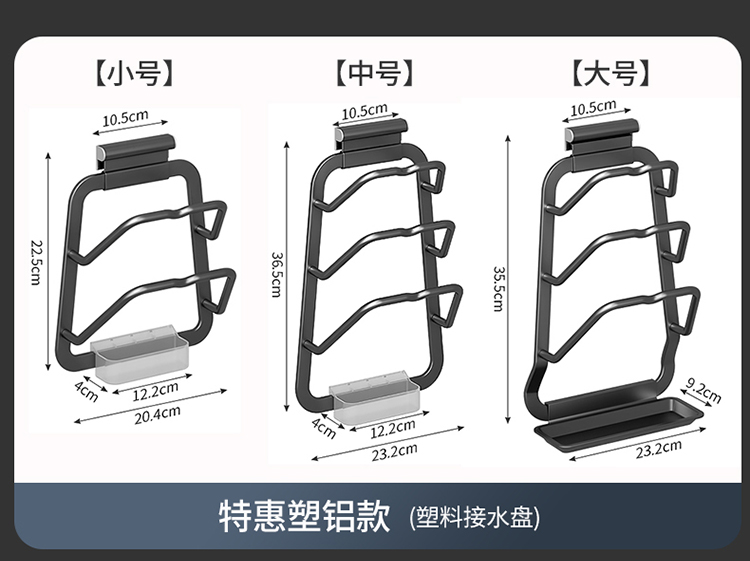 【小号】

10.5cm

22.5cm

4cm

12.2cm

20.4cm

【中号】

10.5cm

36.5cm

4cm

12.2cm

23.2cm

【大号】

10.5cm

35.5cm

9.2cm

23.2cm

特惠塑铝款 (塑料接水盘)