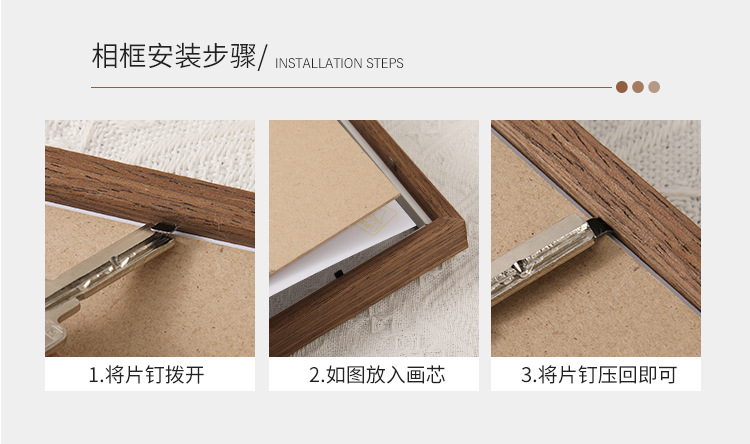 相框安装步骤/ INSTALLATION STEPS

1.将片钉拨开

2.如图放入画芯

3.将片钉压回即可