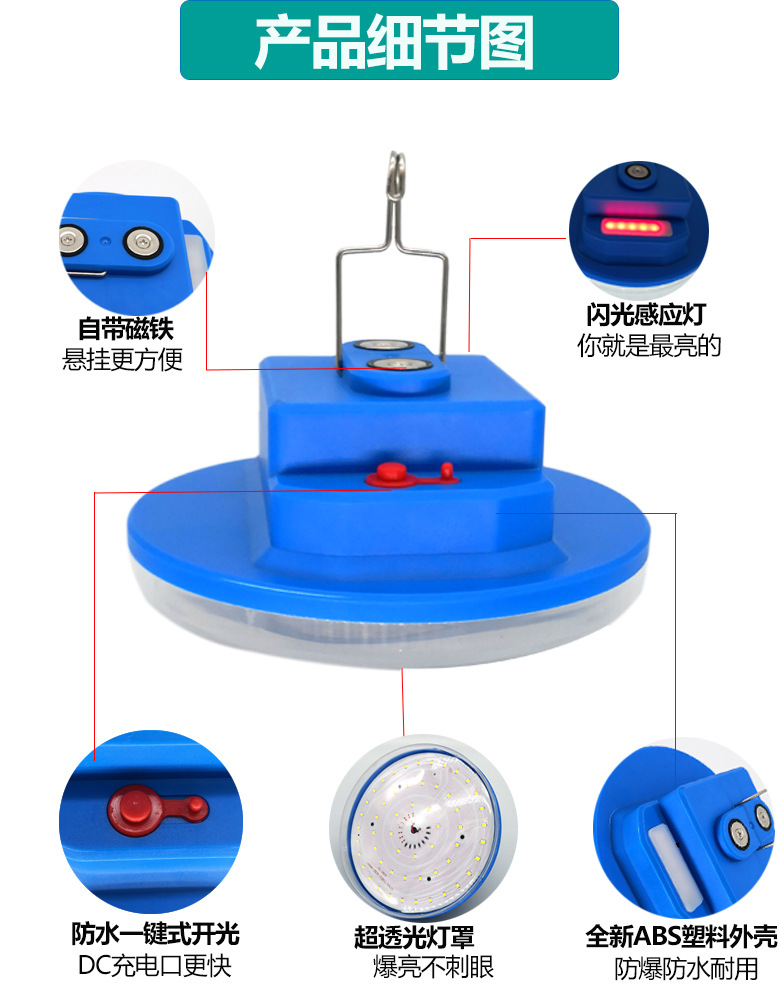 产品细节图

自带磁铁
悬挂更方便

闪光感应灯
你就是最亮的

防水一键式开光
DC充电口更快

超透光灯罩
爆亮不刺眼

全新ABS塑料外壳
防爆防水耐用