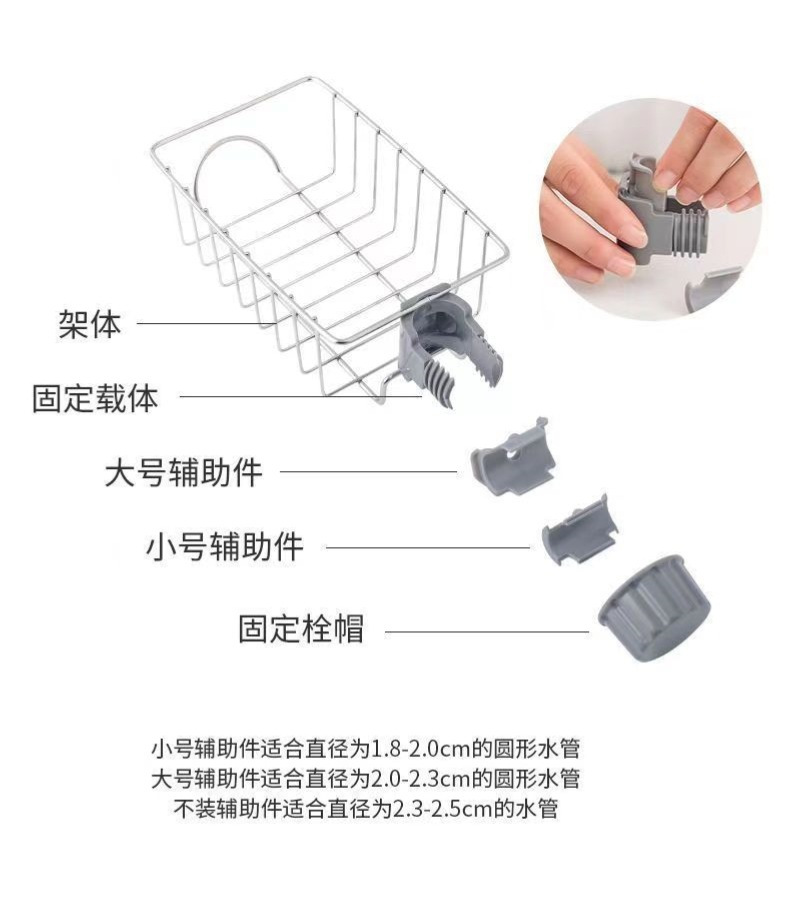 架体

固定载体

大号辅助件

小号辅助件

固定栓帽

小号辅助件适合直径为1.8-2.0cm的圆形水管
大号辅助件适合直径为2.0-2.3cm的圆形水管
不装辅助件适合直径为2.3-2.5cm的水管