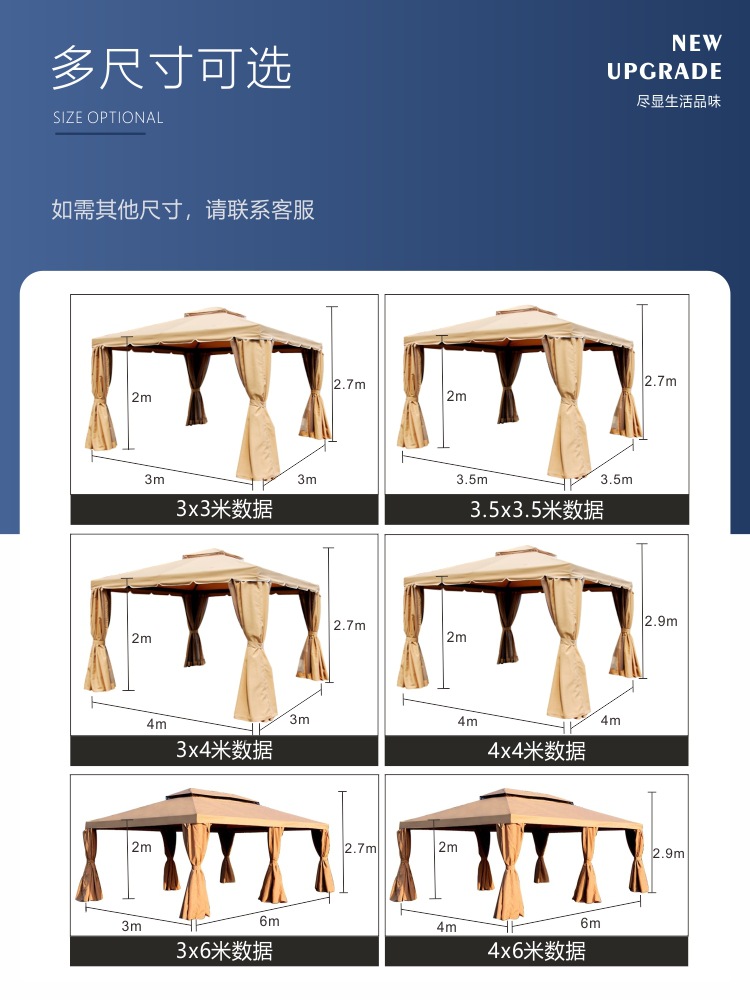 多尺寸可选

SIZE OPTIONAL

NEW
UPGRADE
尽显生活品味

如需其他尺寸，请联系客服

2m
2.7m
3m
3m
3x3米数据

2m
2.7m
3.5m
3.5m
3.5x3.5米数据

2m
2.7m
4m
3m
3x4米数据

2m
2.9m
4m
4m
4x4米数据

2m
2.7m
3m
6m
3x6米数据

2m
2.9m
4m
6m
4x6米数据