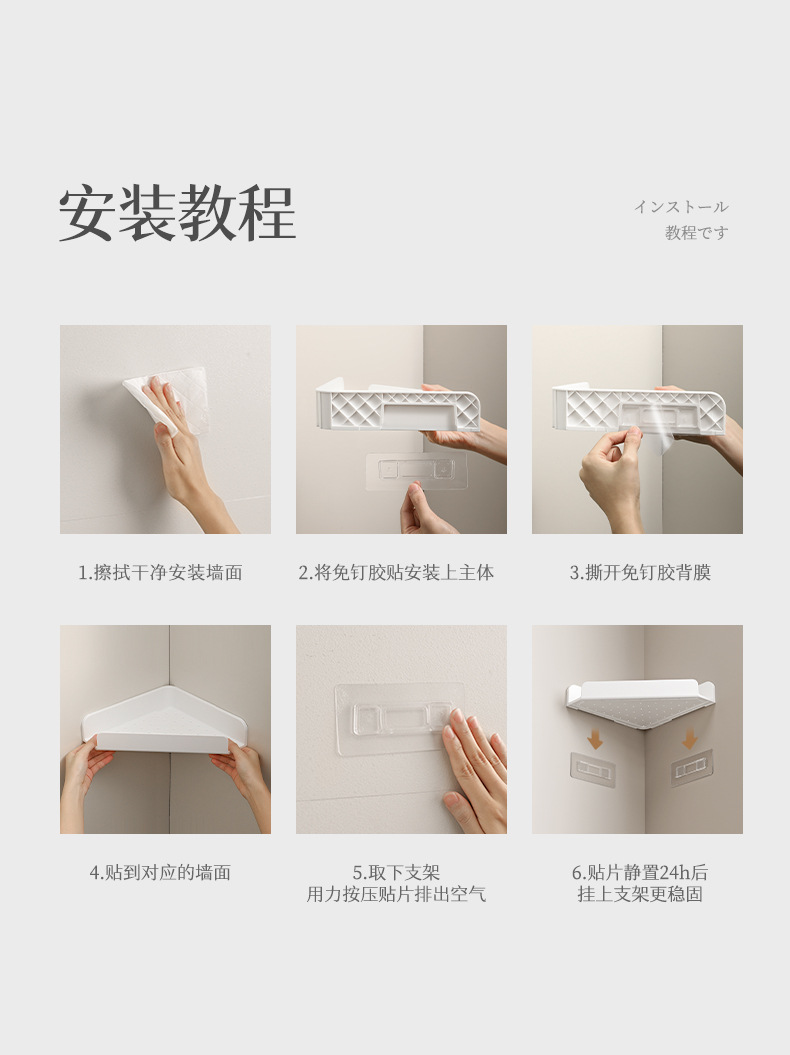 安装教程

インストール
教程です

1.擦拭干净安装墙面

2.将免钉胶贴安装上主体

3.撕开免钉胶背膜

4.贴到对应的墙面

5.取下支架
用力按压贴片排出空气

6.贴片静置24h后
挂上支架更稳固