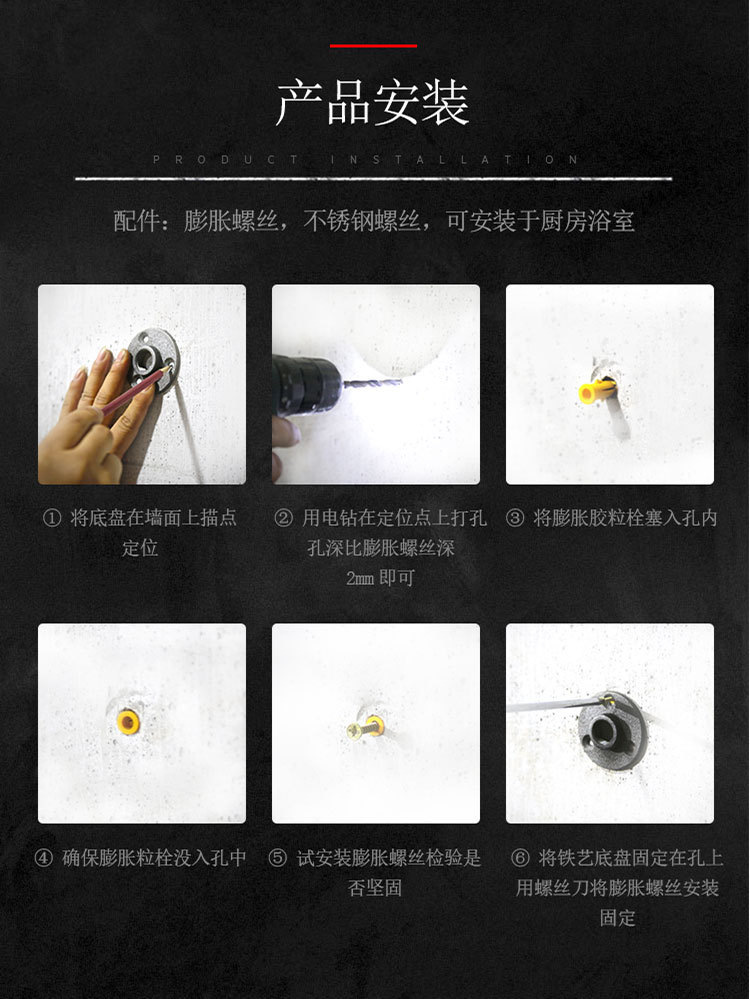 产品安装

PRODUCT INSTALLATION

配件：膨胀螺丝，不锈钢螺丝，可安装于厨房浴室

① 将底盘在墙面上描点定位

② 用电钻在定位点上打孔 孔深比膨胀螺丝深 2mm 即可

③ 将膨胀胶粒栓塞入孔内

④ 确保膨胀粒栓没入孔中

⑤ 试安装膨胀螺丝检验是否坚固

⑥ 将铁艺底盘固定在孔上 用螺丝刀将膨胀螺丝安装固定