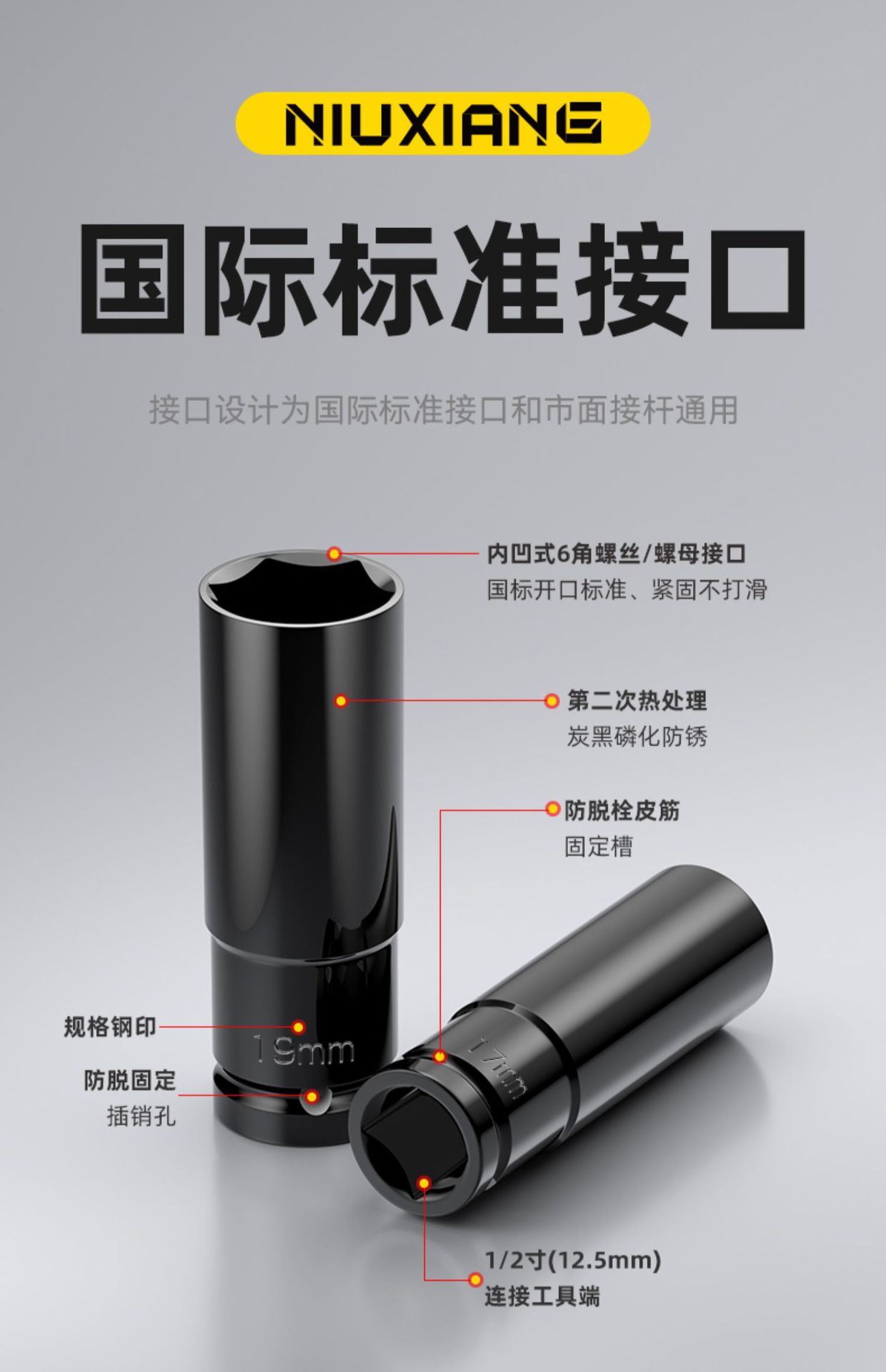 NIUXIANG

国际标准接口

接口设计为国际标准接口和市面接杆通用

内凹式6角螺丝/螺母接口
国标开口标准、紧固不打滑

第二次热处理
炭黑磷化防锈

防脱栓皮筋
固定槽

规格钢印

19mm

防脱固定
插销孔

17mm

1/2寸(12.5mm)
连接工具端