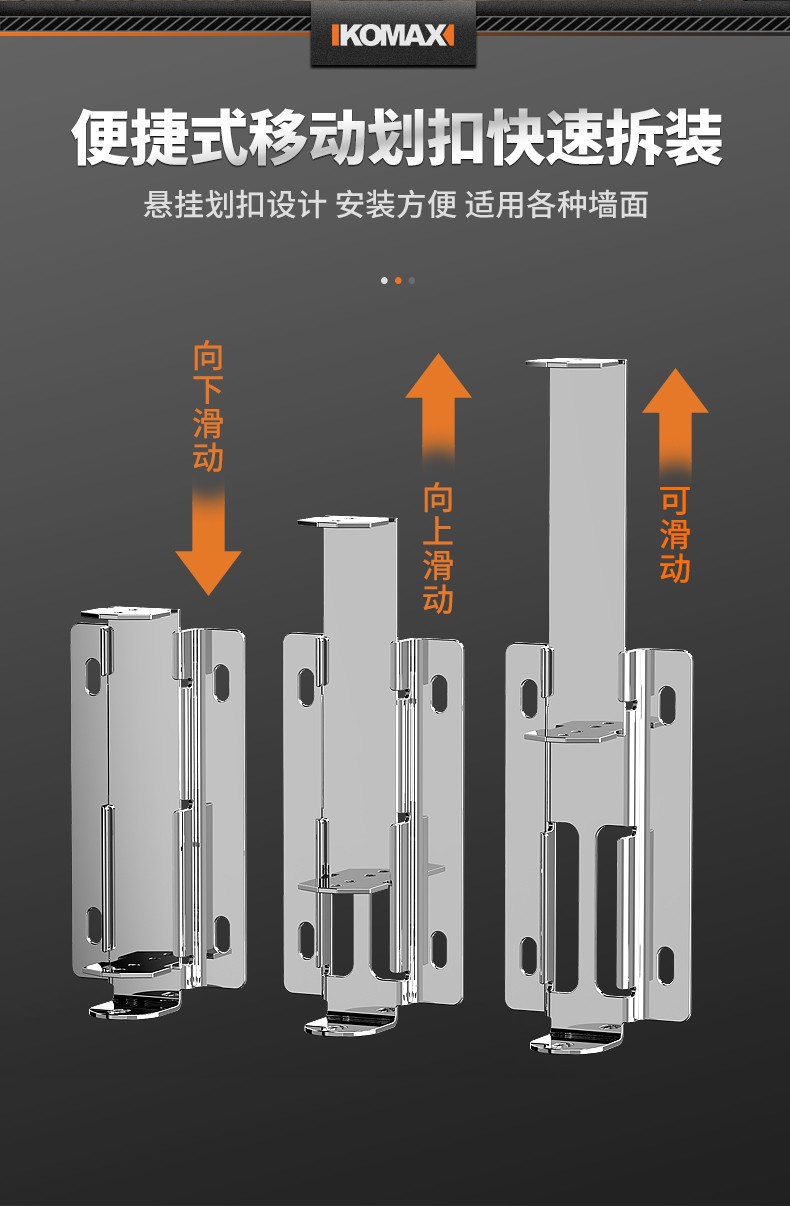 KOMAX

便捷式移动划扣快速拆装

悬挂划扣设计 安装方便 适用各种墙面

向下滑动

向上滑动

可滑动