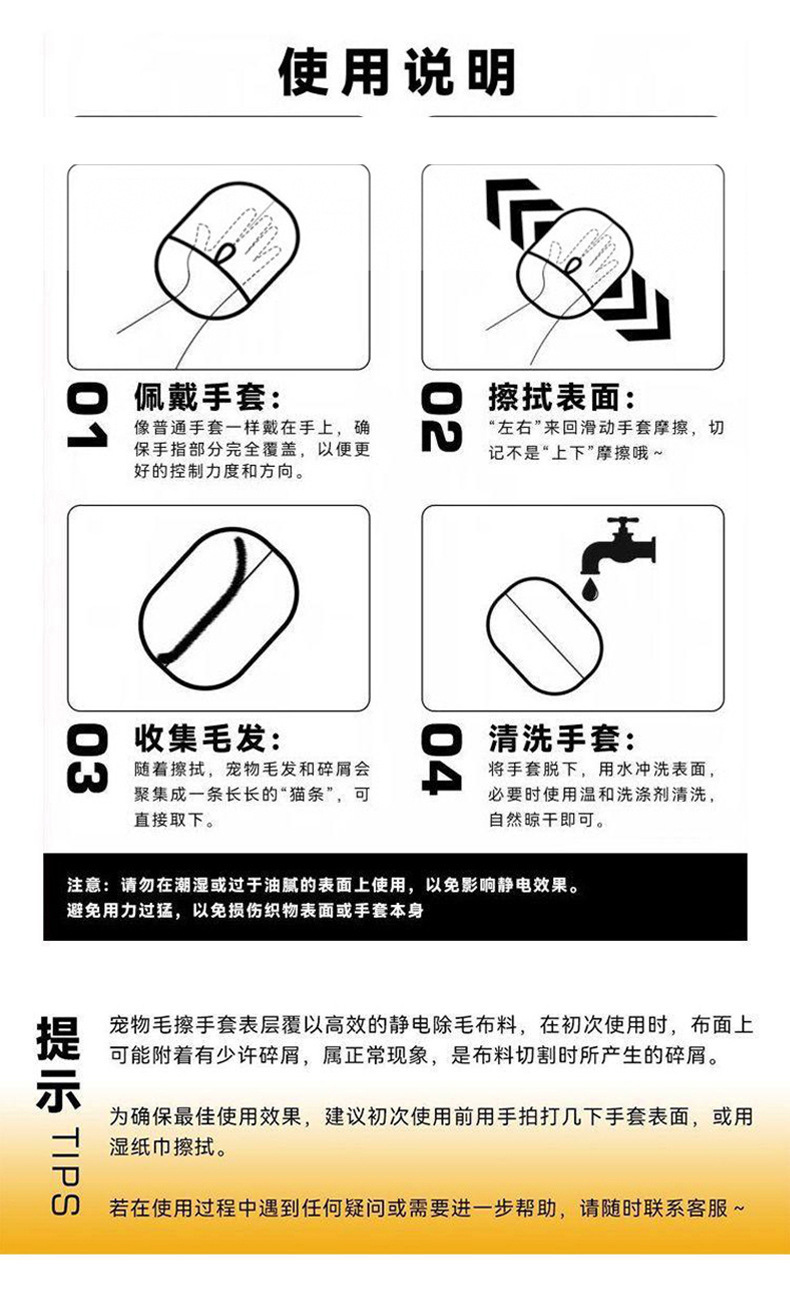 使用说明

01 佩戴手套：
像普通手套一样戴在手上，确保手指部分完全覆盖，以便更好的控制力度和方向。

02 擦拭表面：
“左右”来回滑动手套摩擦，切记不是“上下”摩擦哦～

03 收集毛发：
随着擦拭，宠物毛发和碎屑会聚集成一条长长的“猫条”，可直接取下。

04 清洗手套：
将手套脱下，用水冲洗表面，必要时使用温和洗涤剂清洗，自然晾干即可。

注意：请勿在潮湿或过于油腻的表面上使用，以免影响静电效果。
避免用力过猛，以免损伤织物表面或手套本身

提示 TIPS

宠物毛擦手套表层覆以高效的静电除毛布料，在初次使用时，布面上可能附着有少许碎屑，属正常现象，是布料切割时所产生的碎屑。

为确保最佳使用效果，建议初次使用前用手拍打几下手套表面，或用湿纸巾擦拭。

若在使用过程中遇到任何疑问或需要进一步帮助，请随时联系客服～