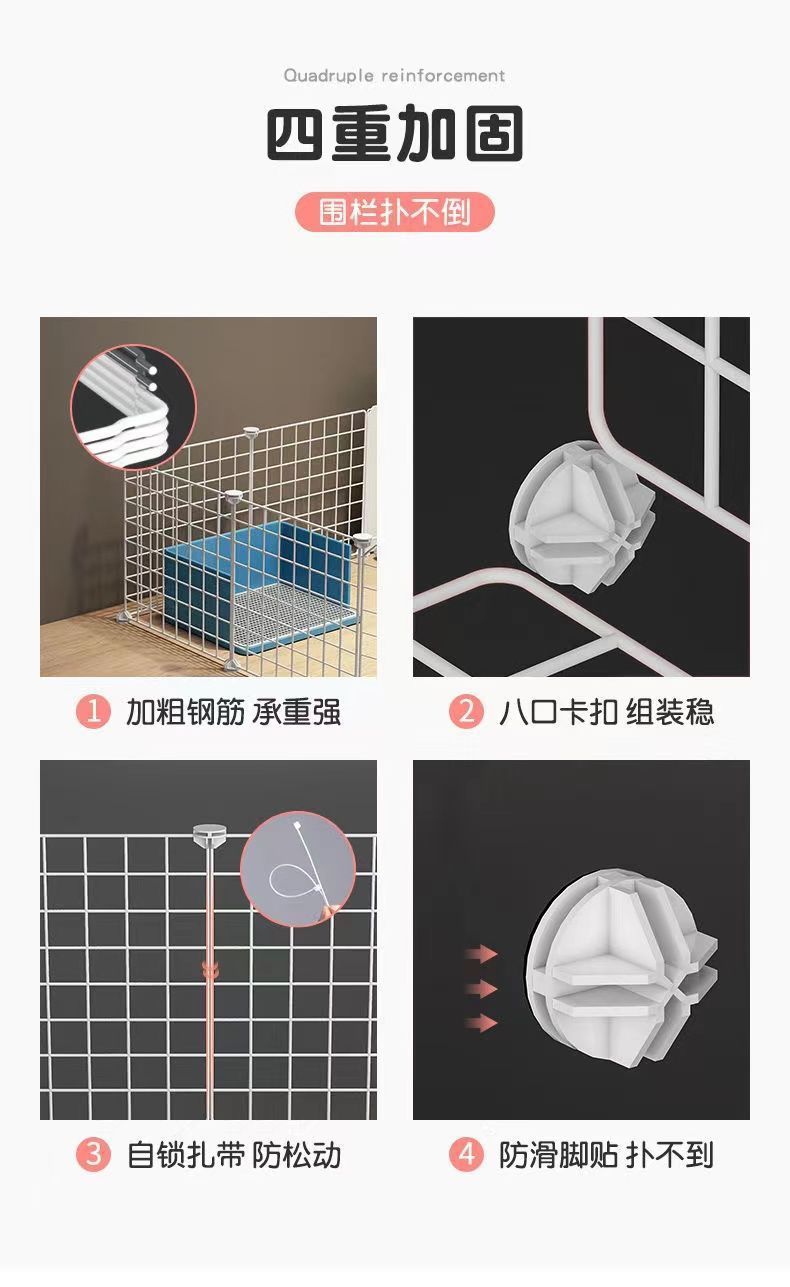 Quadruple reinforcement

四重加固

围栏扑不倒

1 加粗钢筋 承重强

2 八口卡扣 组装稳

3 自锁扎带 防松动

4 防滑脚贴 扑不到