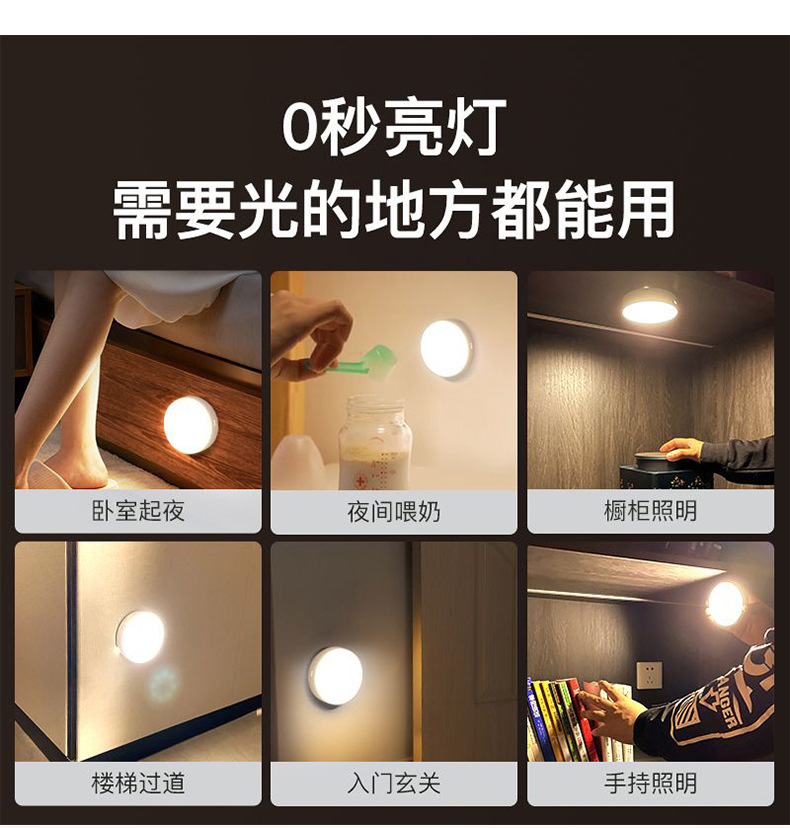 0秒亮灯
需要光的地方都能用

卧室起夜

夜间喂奶

橱柜照明

楼梯过道

入门玄关

手持照明