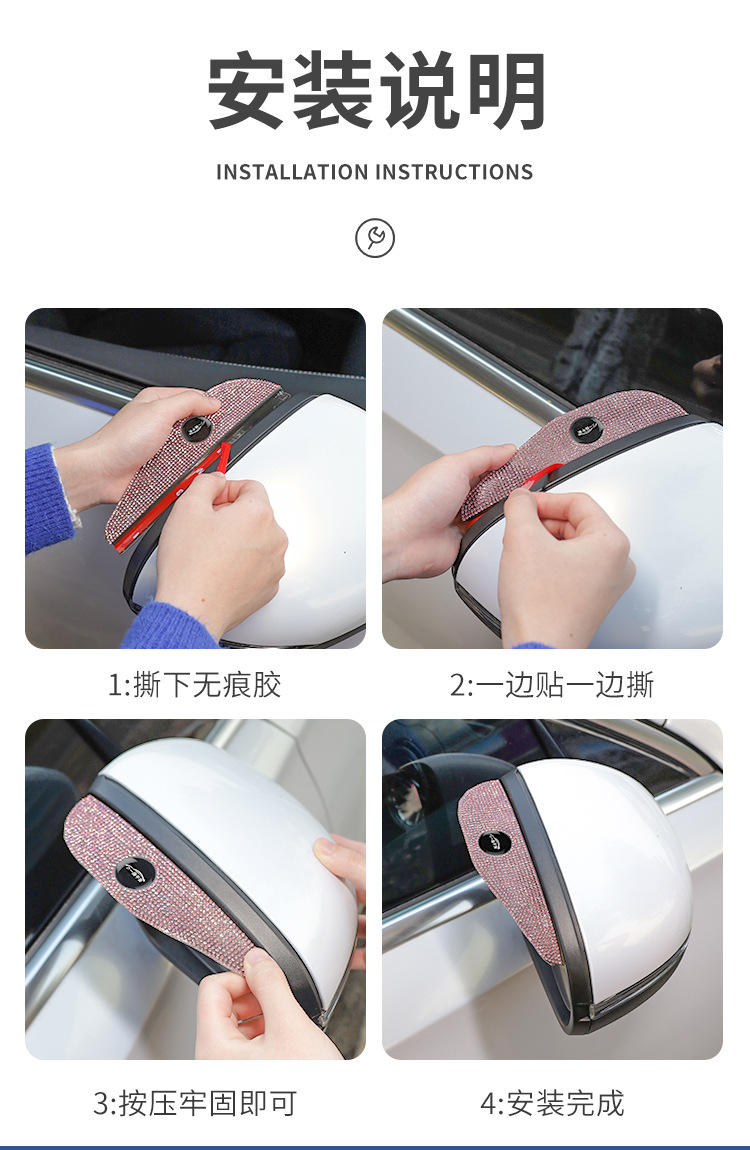 安装说明

INSTALLATION INSTRUCTIONS

1:撕下无痕胶

2:一边贴一边撕

3:按压牢固即可

4:安装完成