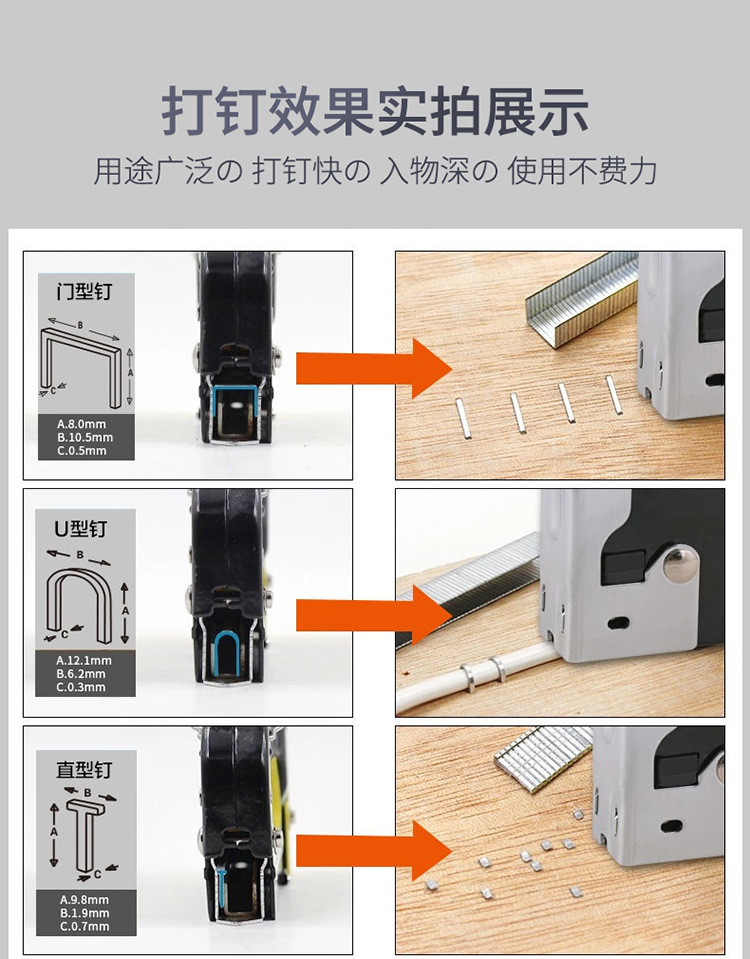 打钉效果实拍展示

用途广泛の 打钉快の 入物深の 使用不费力

门型钉

B

A

C

A.8.0mm
B.10.5mm
C.0.5mm

U型钉

B

A

C

A.12.1mm
B.6.2mm
C.0.3mm

直型钉

B

A

C

A.9.8mm
B.1.9mm
C.0.7mm