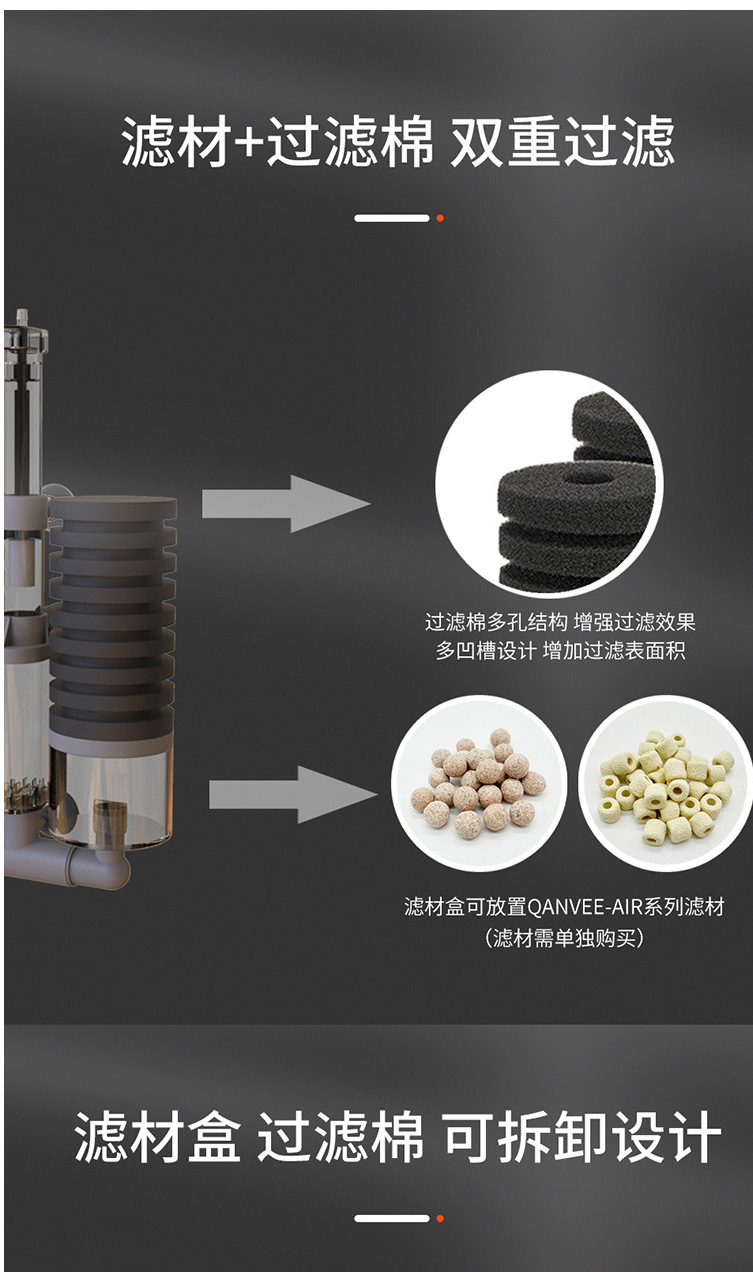 滤材+过滤棉 双重过滤

过滤棉多孔结构 增强过滤效果
多凹槽设计 增加过滤表面积

滤材盒可放置QANVEE-AIR系列滤材
（滤材需单独购买）

滤材盒 过滤棉 可拆卸设计