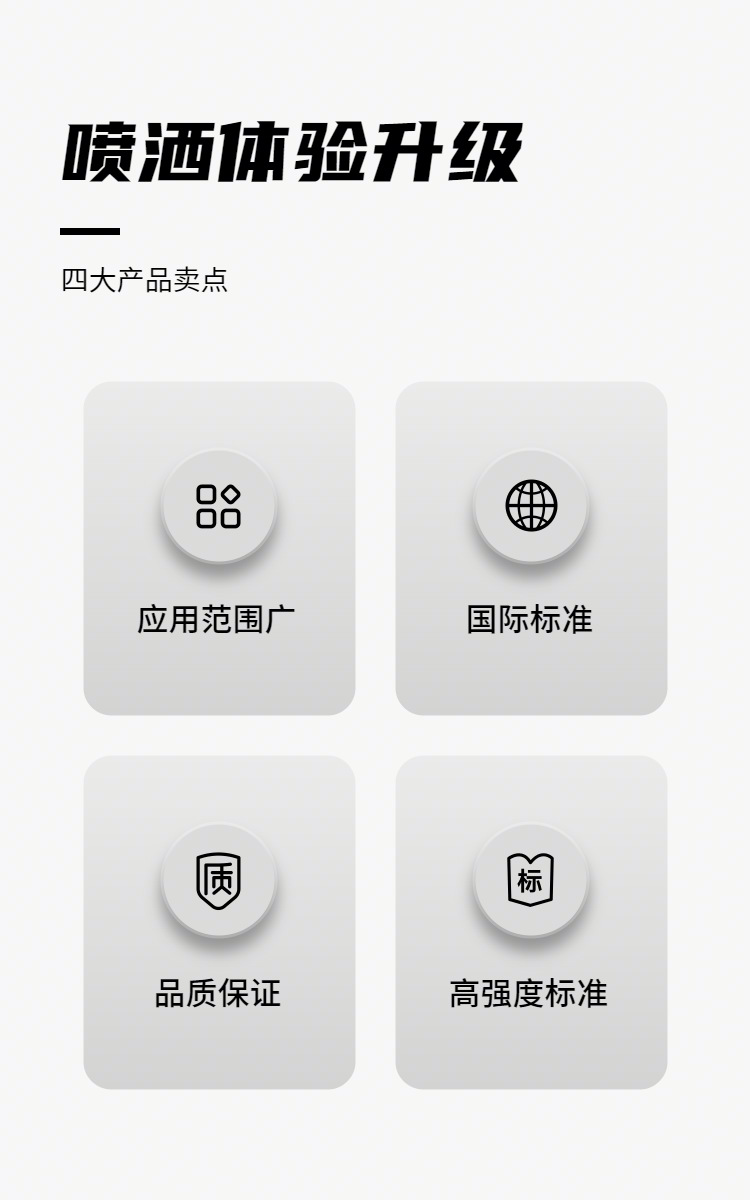 喷洒体验升级

四大产品卖点

应用范围广

国际标准

质

品质保证

标

高强度标准