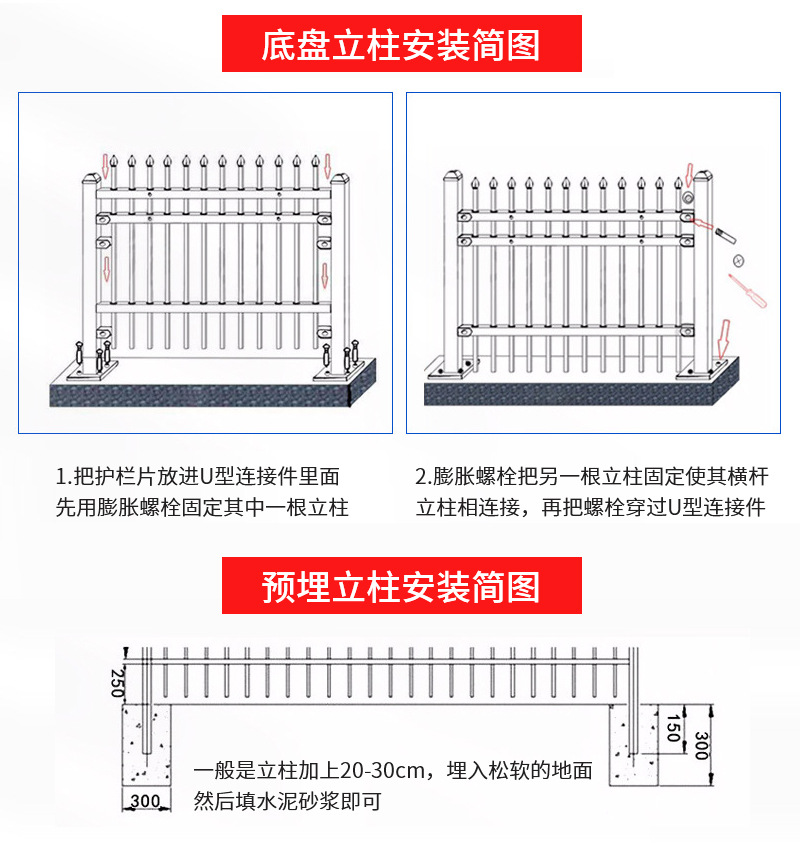 底盘立柱安装简图

1.把护栏片放进U型连接件里面 先用膨胀螺栓固定其中一根立柱

2.膨胀螺栓把另一根立柱固定使其横杆 立柱相连接，再把螺栓穿过U型连接件

预埋立柱安装简图

250

150

300

300

一般是立柱加上20-30cm，埋入松软的地面 然后填水泥砂浆即可