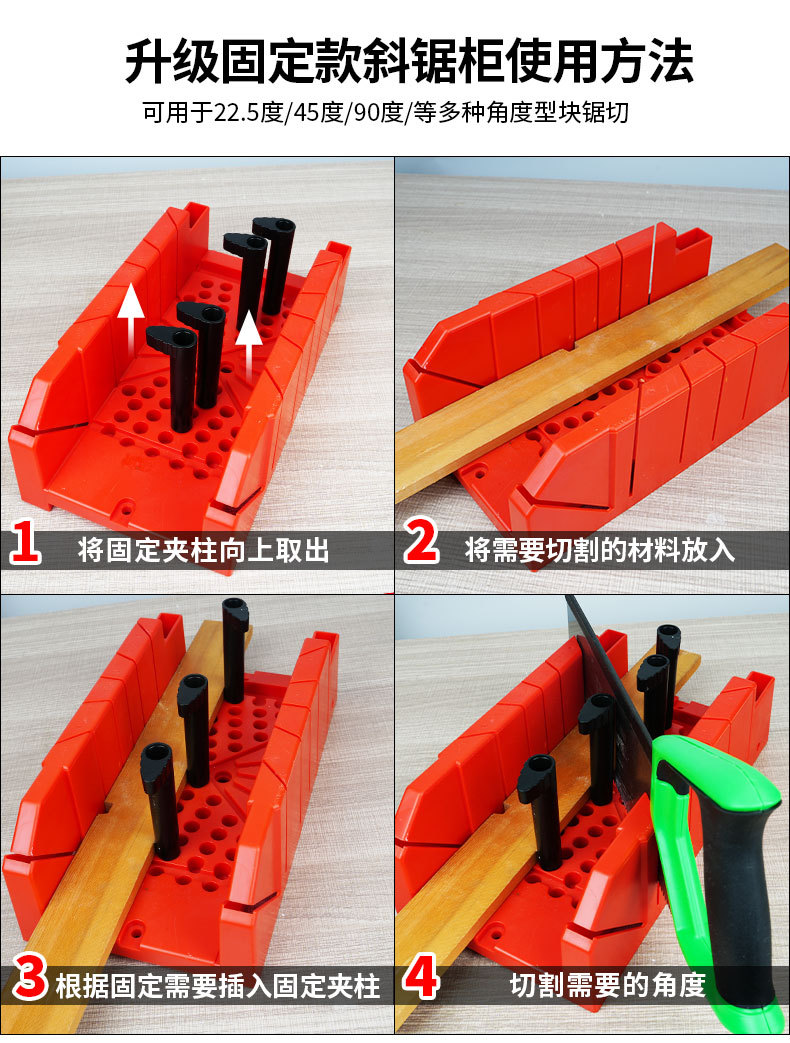 升级固定款斜锯柜使用方法

可用于22.5度/45度/90度/等多种角度型块锯切

1 将固定夹柱向上取出

2 将需要切割的材料放入

3 根据固定需要插入固定夹柱

4 切割需要的角度