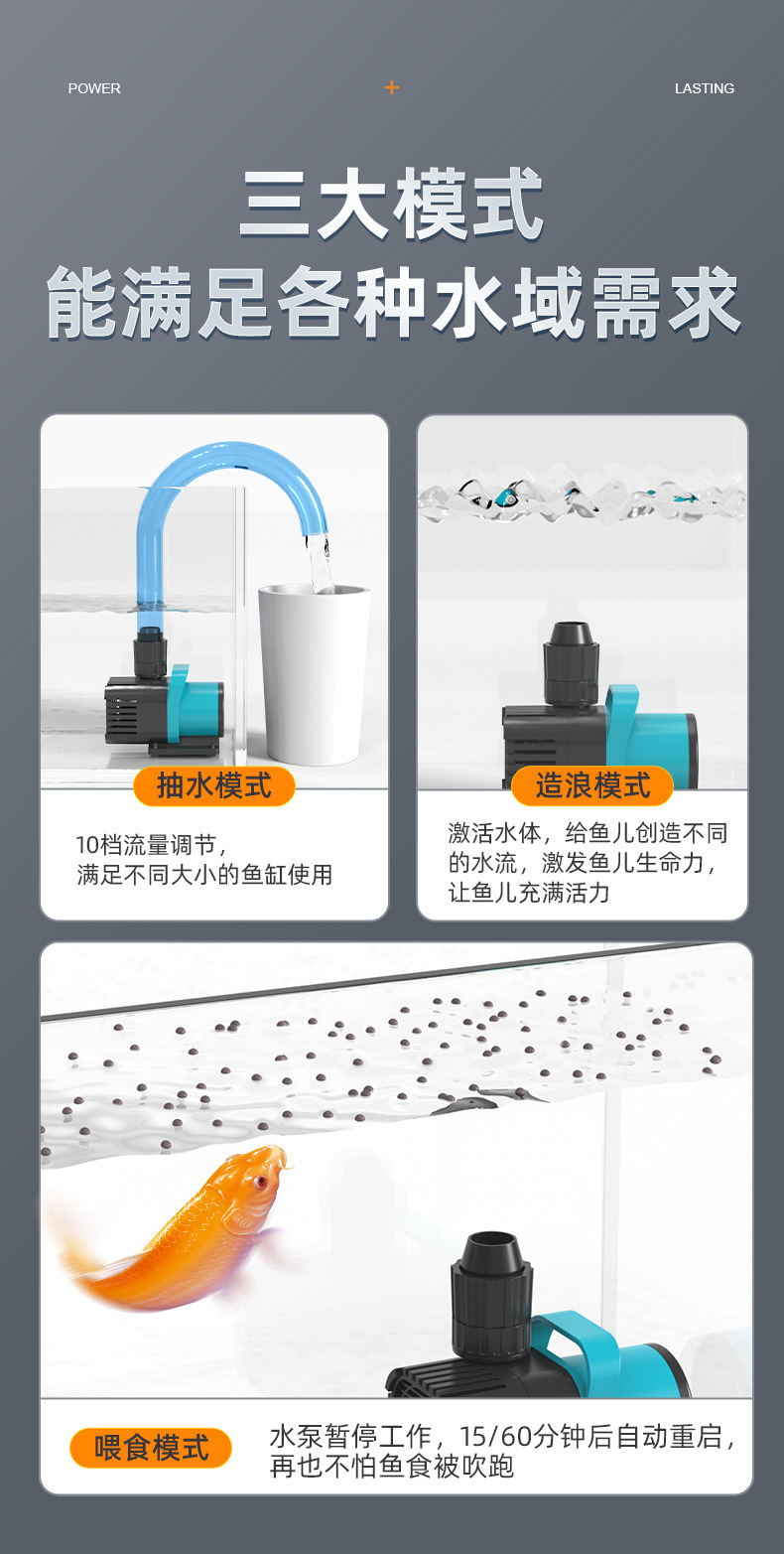 POWER + LASTING

三大模式
能满足各种水域需求

抽水模式
10档流量调节，
满足不同大小的鱼缸使用

造浪模式
激活水体，给鱼儿创造不同的水流，激发鱼儿生命力，让鱼儿充满活力

喂食模式
水泵暂停工作，15/60分钟后自动重启，再也不怕鱼食被吹跑