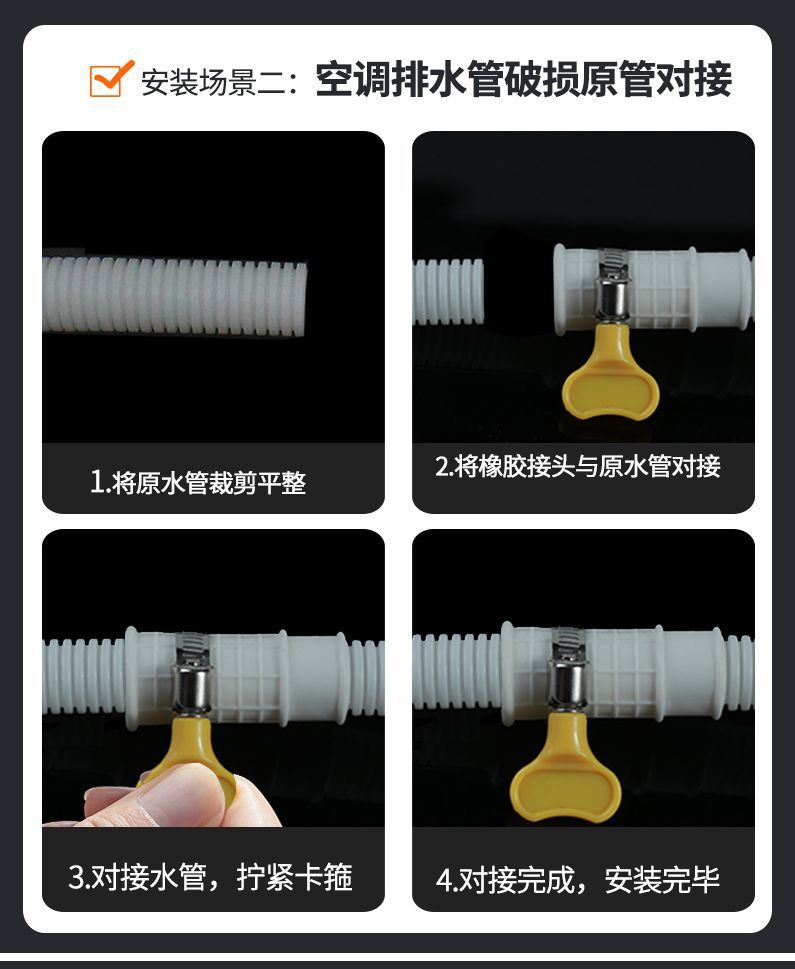 安装场景二：空调排水管破损原管对接

1.将原水管裁剪平整

2.将橡胶接头与原水管对接

3.对接水管，拧紧卡箍

4.对接完成，安装完毕