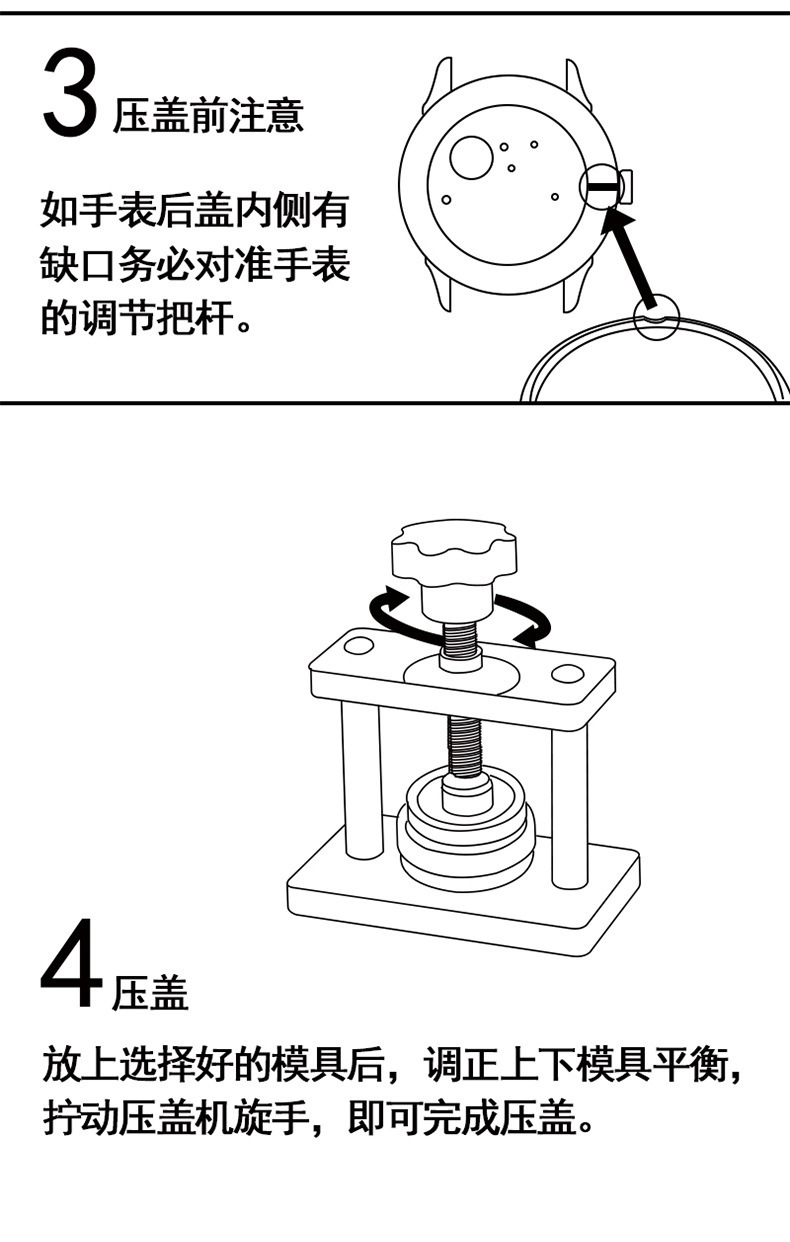 3 压盖前注意

如手表后盖内侧有缺口务必对准手表的调节把杆。

4 压盖

放上选择好的模具后，调正上下模具平衡，拧动压盖机旋手，即可完成压盖。