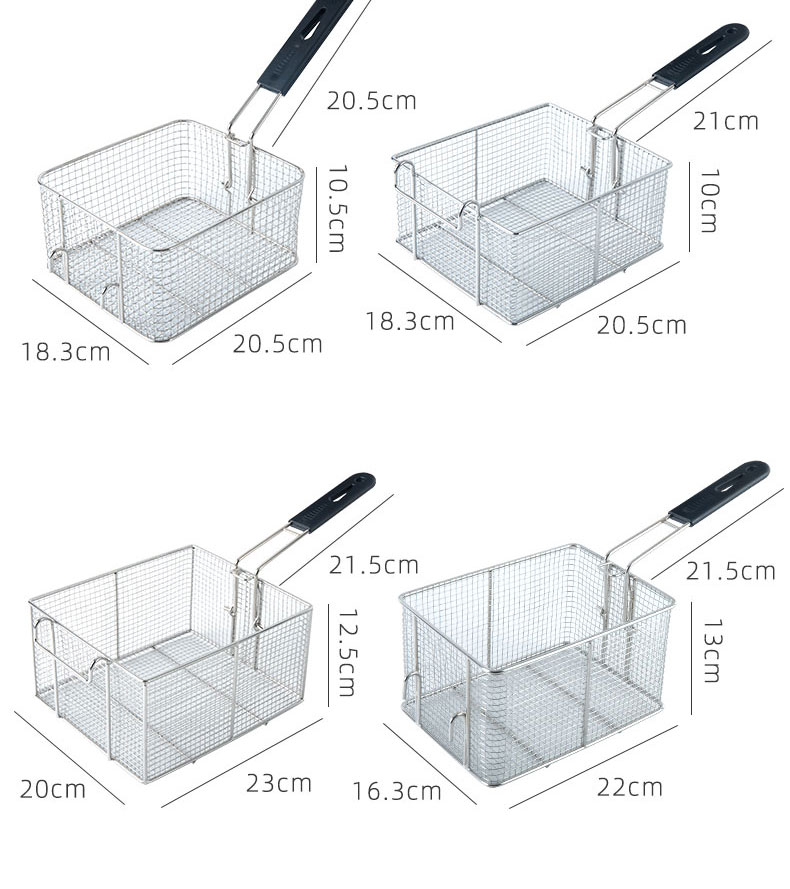 20.5cm
10.5cm
18.3cm
20.5cm

21cm
10cm
18.3cm
20.5cm

21.5cm
12.5cm
20cm
23cm

21.5cm
13cm
16.3cm
22cm