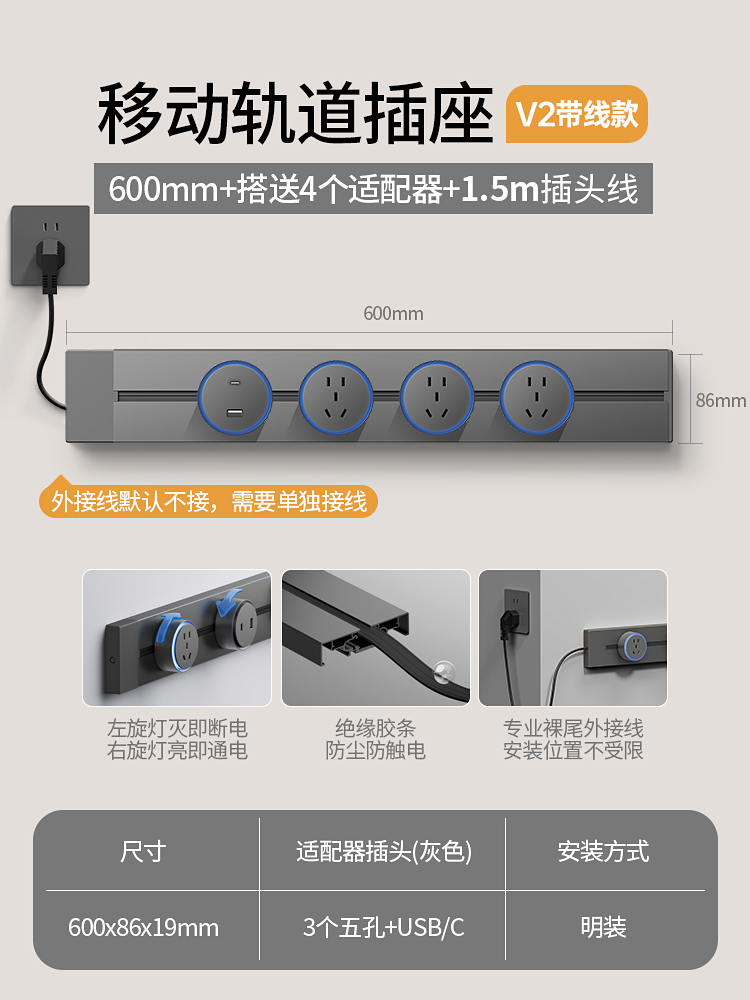 移动轨道插座 V2带线款

600mm+搭送4个适配器+1.5m插头线

600mm

86mm

外接线默认不接，需要单独接线

左旋灯灭即断电
右旋灯亮即通电

绝缘胶条
防尘防触电

专业裸尾外接线
安装位置不受限

| 尺寸 | 适配器插头(灰色) | 安装方式 |
|---|---|---|
| 600x86x19mm | 3个五孔+USB/C | 明装 |