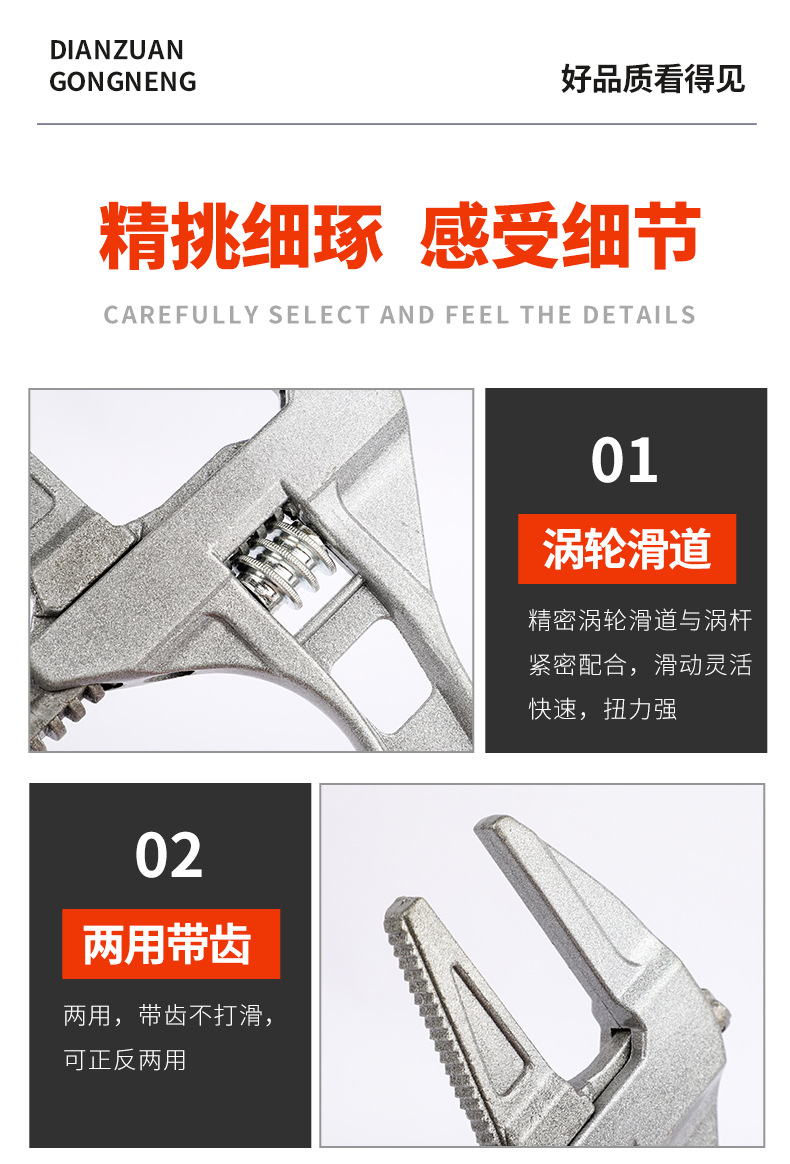 DIANZUAN
GONGNENG

好品质看得见

精挑细琢 感受细节

CAREFULLY SELECT AND FEEL THE DETAILS

01

涡轮滑道

精密涡轮滑道与涡杆紧密配合，滑动灵活快速，扭力强

02

两用带齿

两用，带齿不打滑，可正反两用