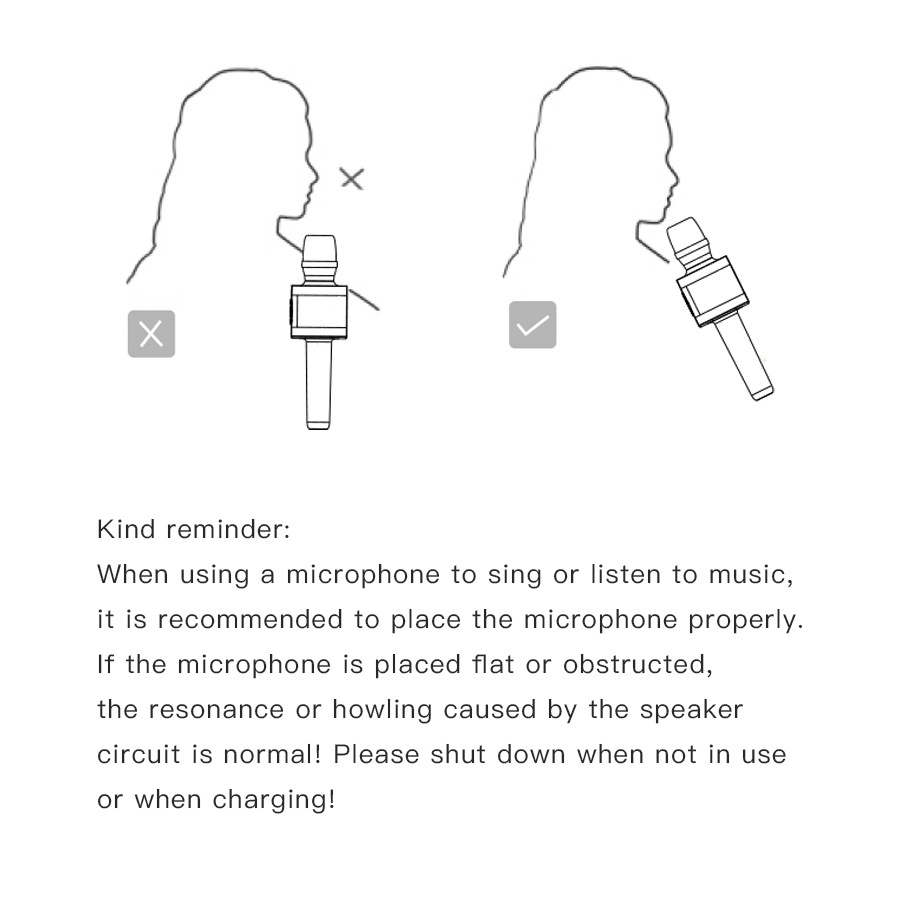 Kind reminder:
When using a microphone to sing or listen to music, it is recommended to place the microphone properly. If the microphone is placed flat or obstructed, the resonance or howling caused by the speaker circuit is normal! Please shut down when not in use or when charging!