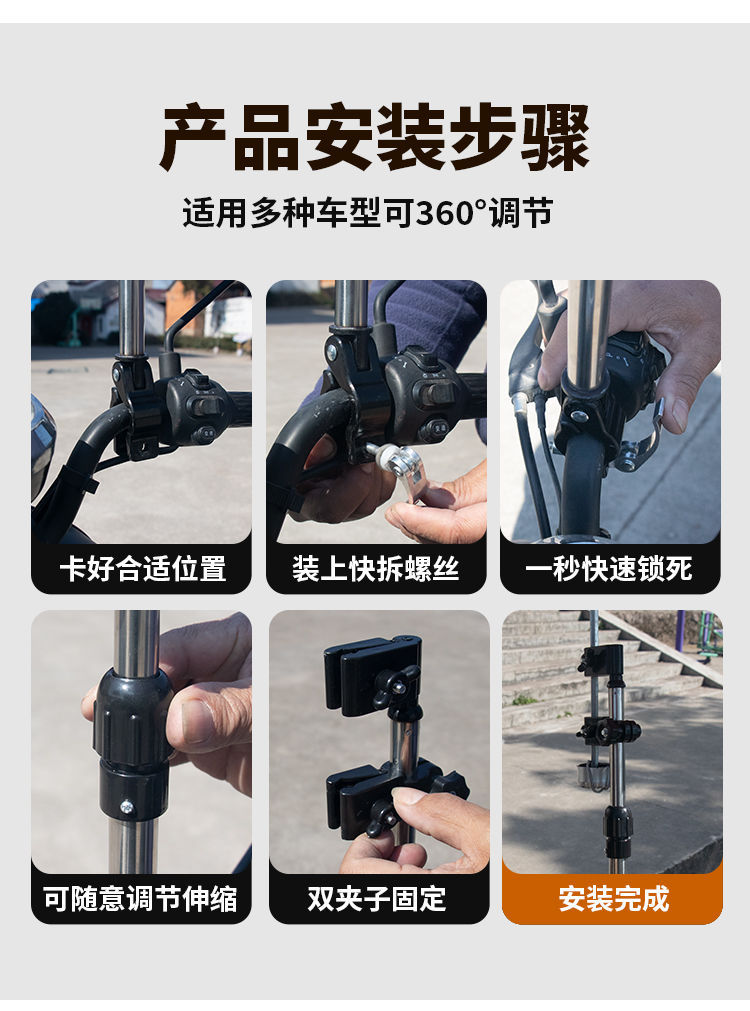 产品安装步骤

适用多种车型可360°调节

卡好合适位置

装上快拆螺丝

一秒快速锁死

可随意调节伸缩

双夹子固定

安装完成