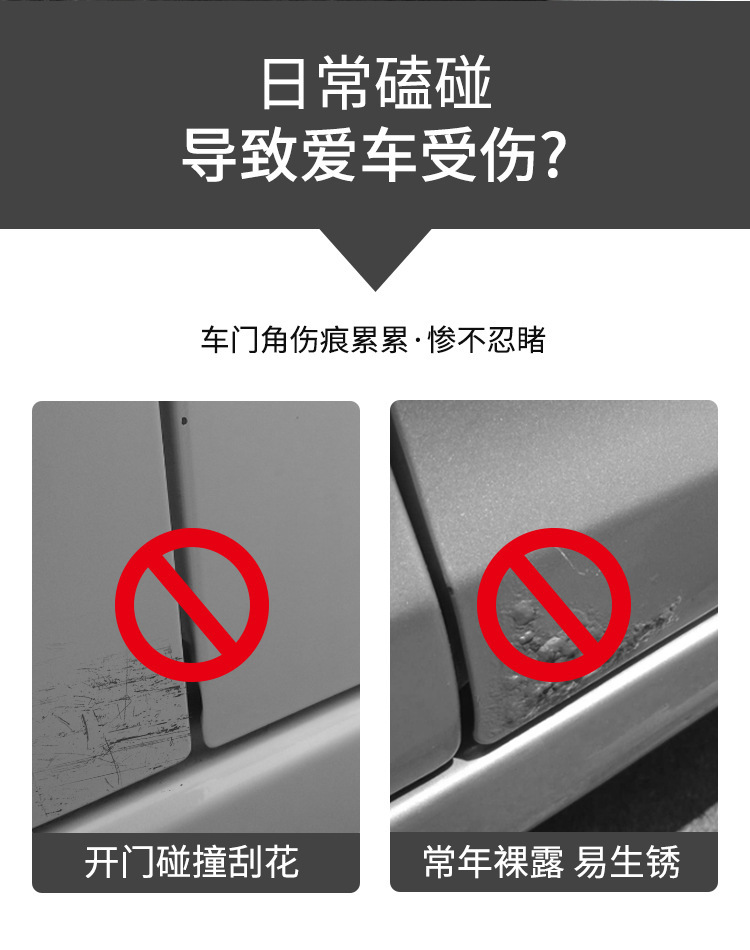 日常磕碰
导致爱车受伤?

车门角伤痕累累·惨不忍睹

开门碰撞刮花

常年裸露 易生锈