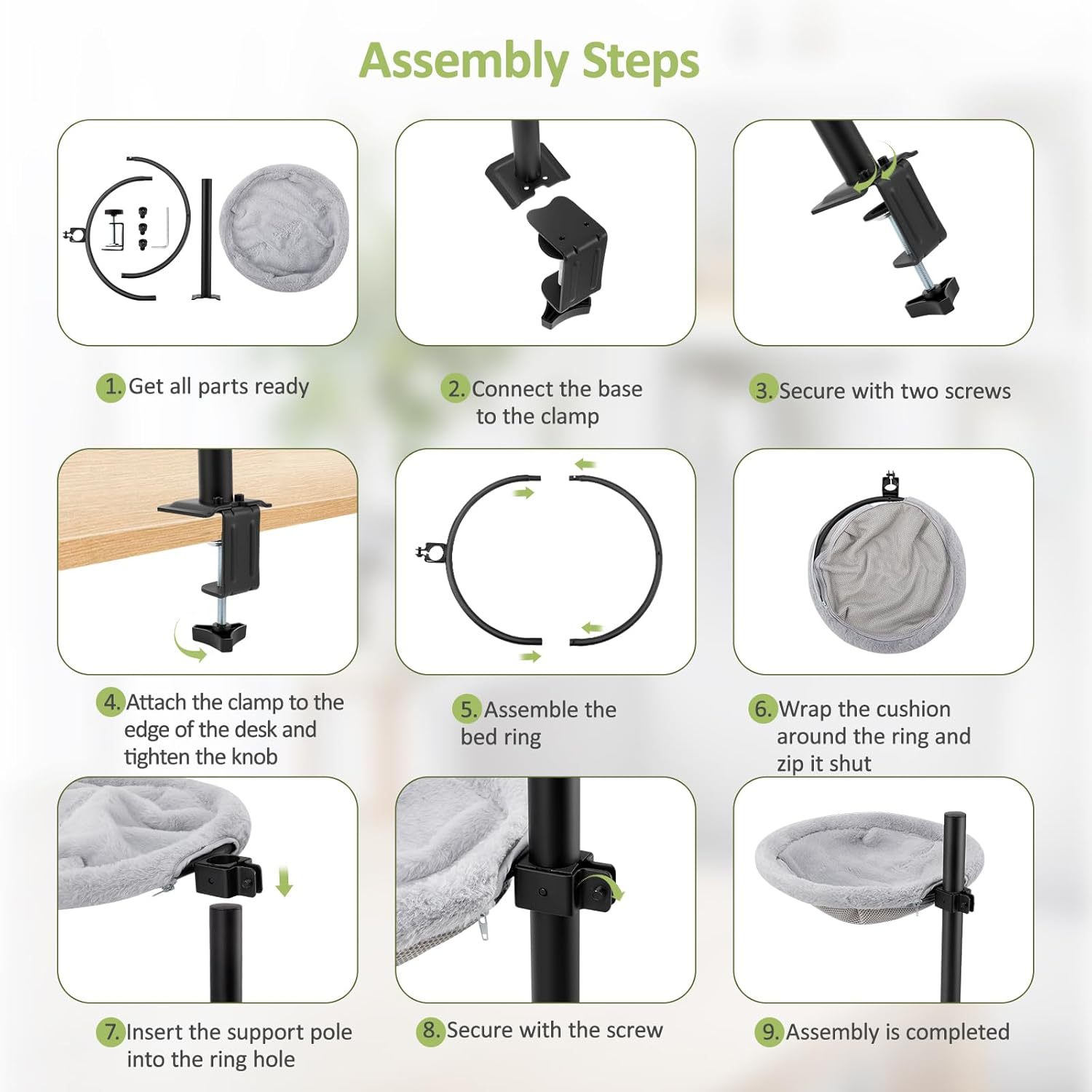 Assembly Steps

1. Get all parts ready

2. Connect the base to the clamp

3. Secure with two screws

4. Attach the clamp to the edge of the desk and tighten the knob

5. Assemble the bed ring

6. Wrap the cushion around the ring and zip it shut

7. Insert the support pole into the ring hole

8. Secure with the screw

9. Assembly is completed