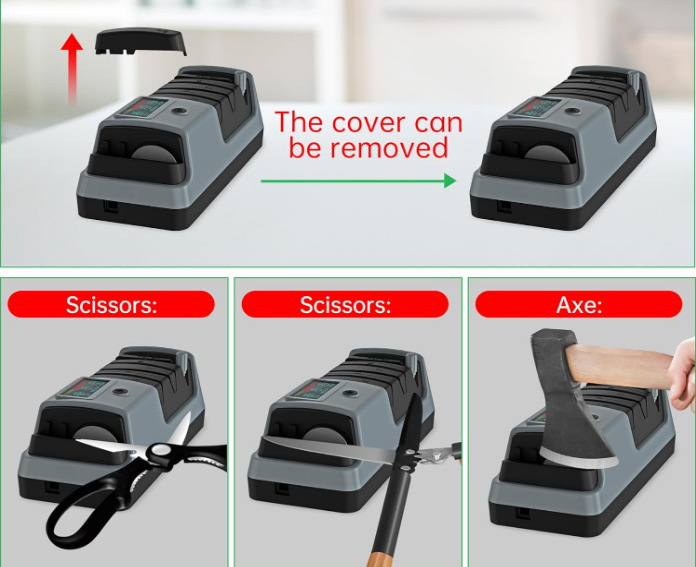 The cover can be removed

Scissors:

Scissors:

Axe: