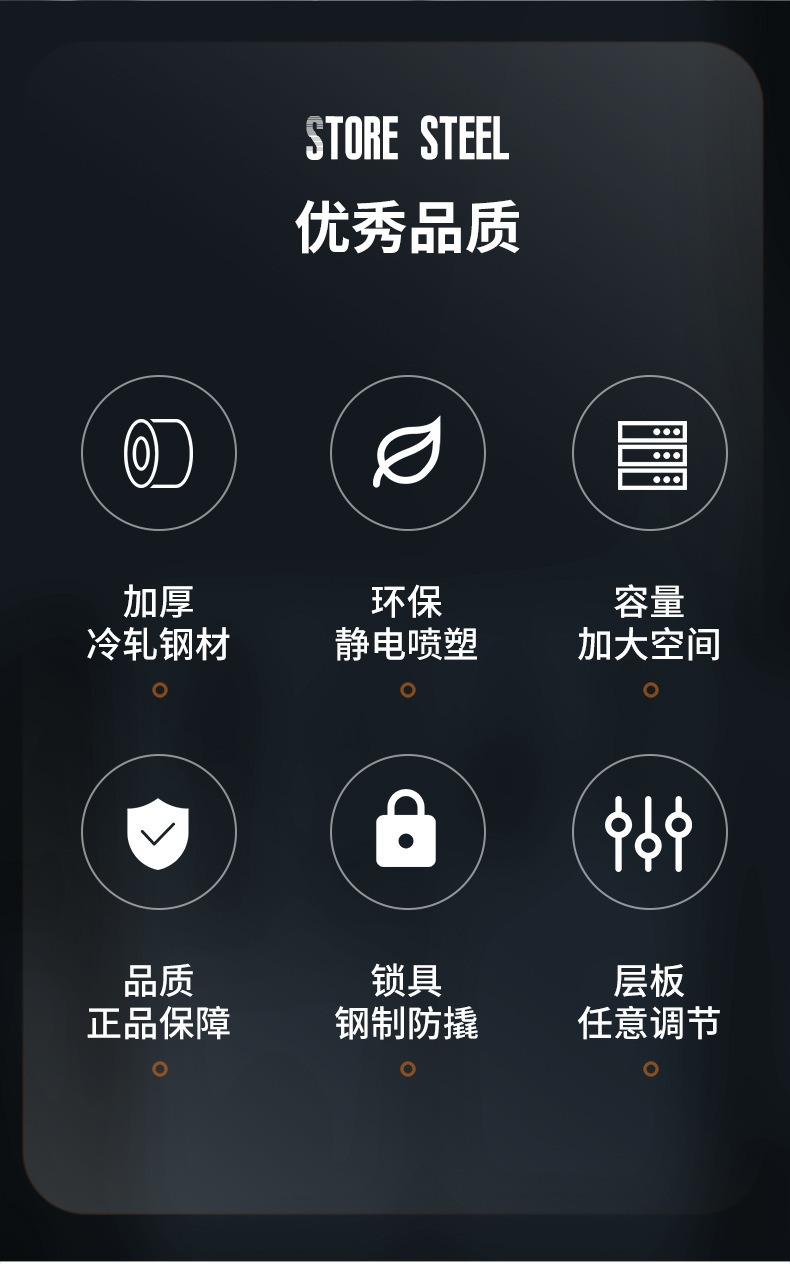 STORE STEEL

优秀品质

加厚
冷轧钢材

环保
静电喷塑

容量
加大空间

品质
正品保障

锁具
钢制防撬

层板
任意调节