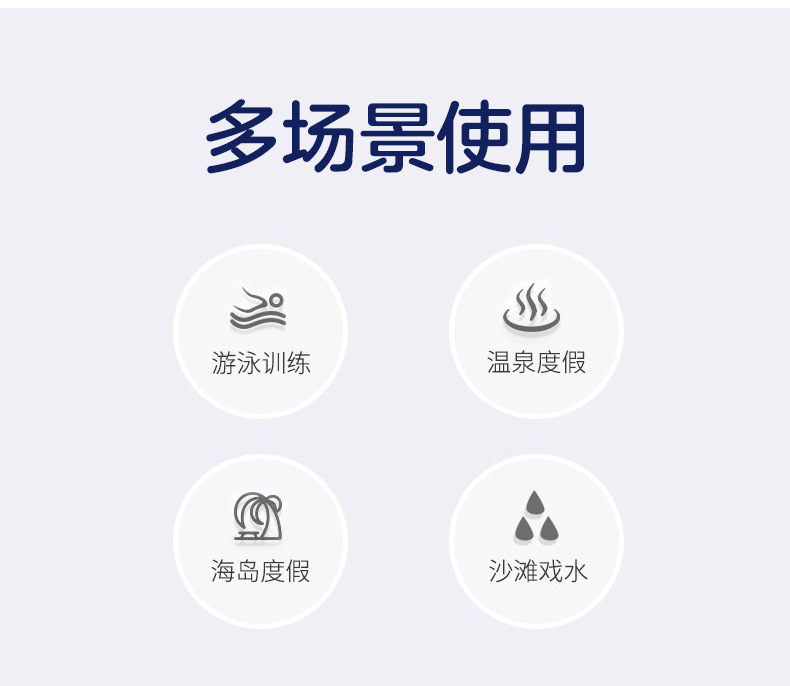 多场景使用

游泳训练

温泉度假

海岛度假

沙滩戏水