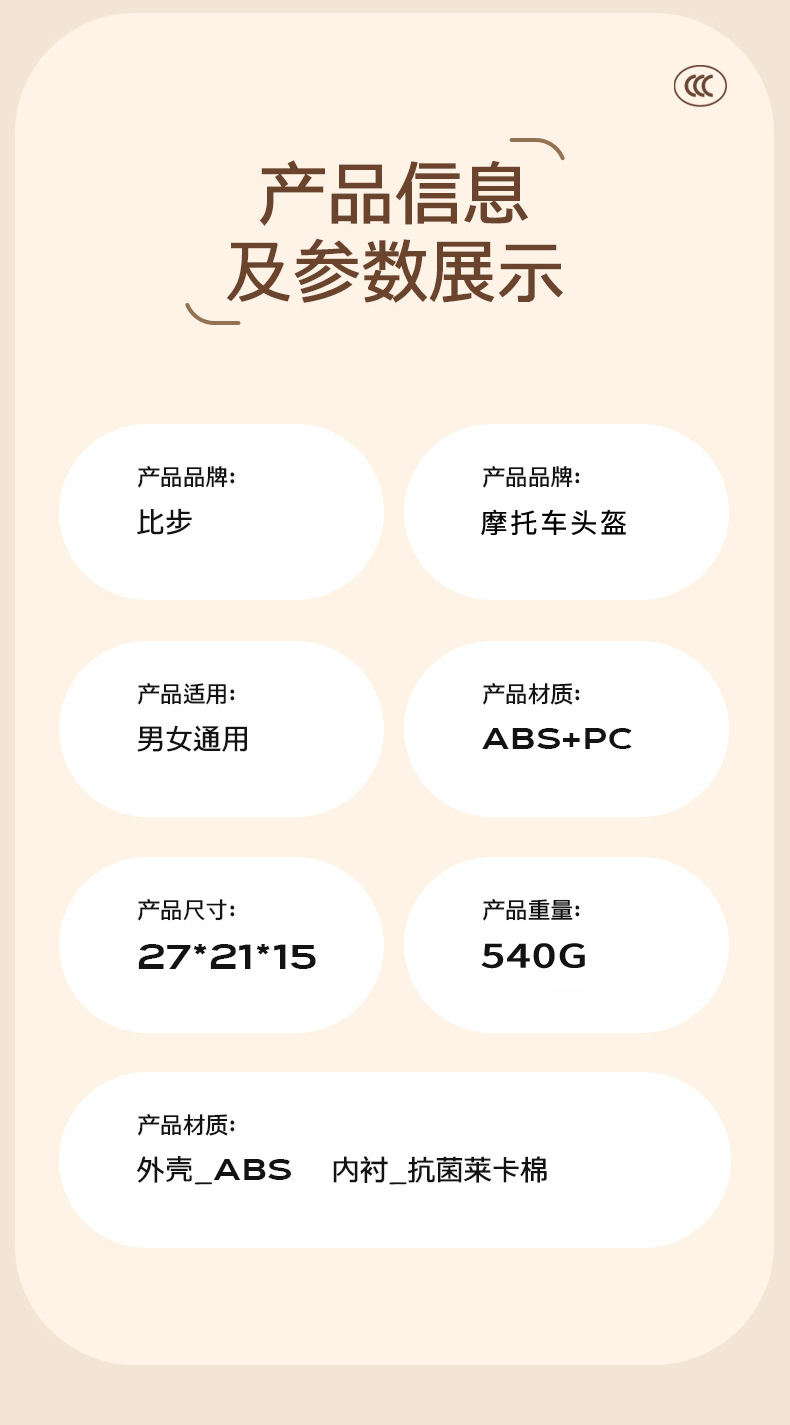 CCC

产品信息
及参数展示

产品品牌:
比步

产品品牌:
摩托车头盔

产品适用:
男女通用

产品材质:
ABS+PC

产品尺寸:
27*21*15

产品重量:
540G

产品材质:
外壳_ABS 内衬_抗菌莱卡棉