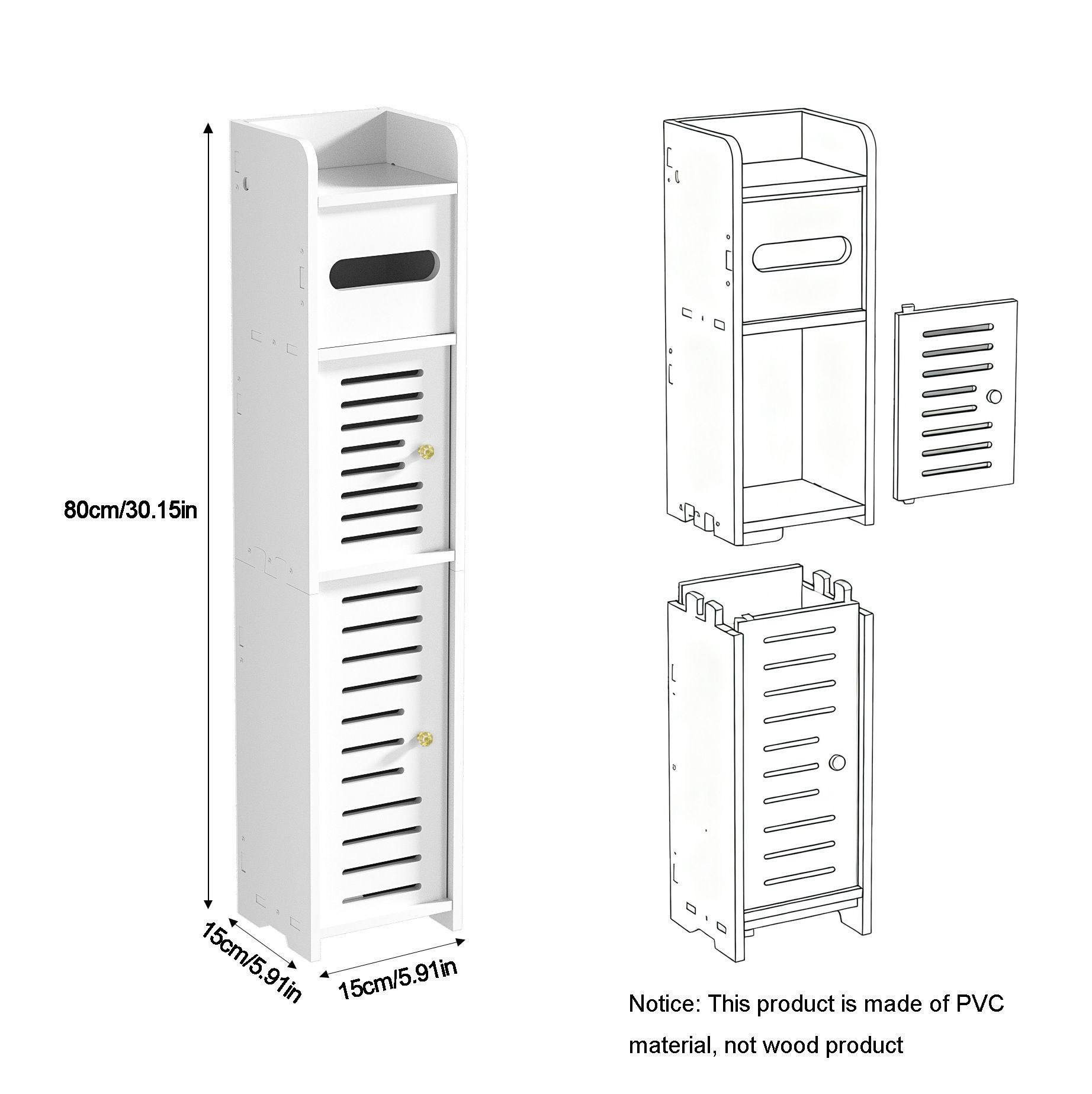 80cm/30.15in

15cm/5.91in

15cm/5.91in

Notice: This product is made of PVC material, not wood product