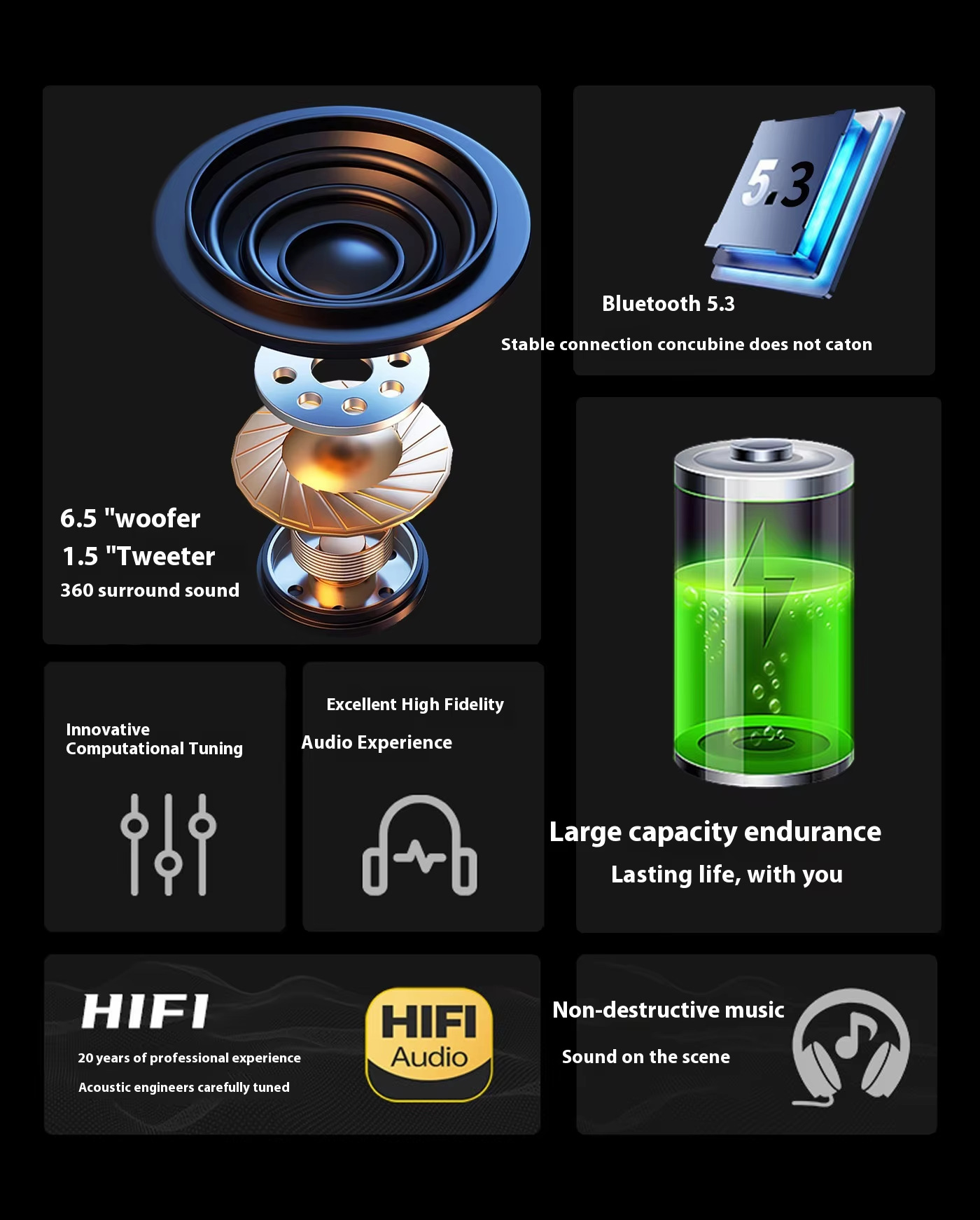 6.5 "woofer
1.5 "Tweeter
360 surround sound

5.3

Bluetooth 5.3

Stable connection concubine does not caton

Innovative
Computational Tuning

Excellent High Fidelity

Audio Experience

Large capacity endurance

Lasting life, with you

HIFI

20 years of professional experience

Acoustic engineers carefully tuned

HIFI
Audio

Non-destructive music

Sound on the scene