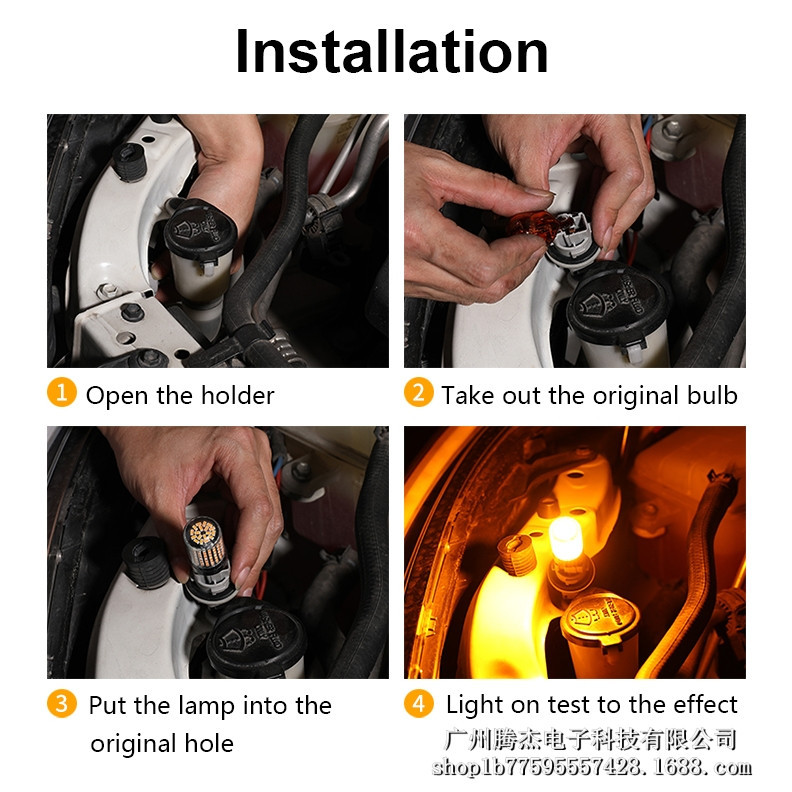 Installation

1 Open the holder

2 Take out the original bulb

3 Put the lamp into the original hole

4 Light on test to the effect

广州腾杰电子科技有限公司
shop1b77595557428.1688.com