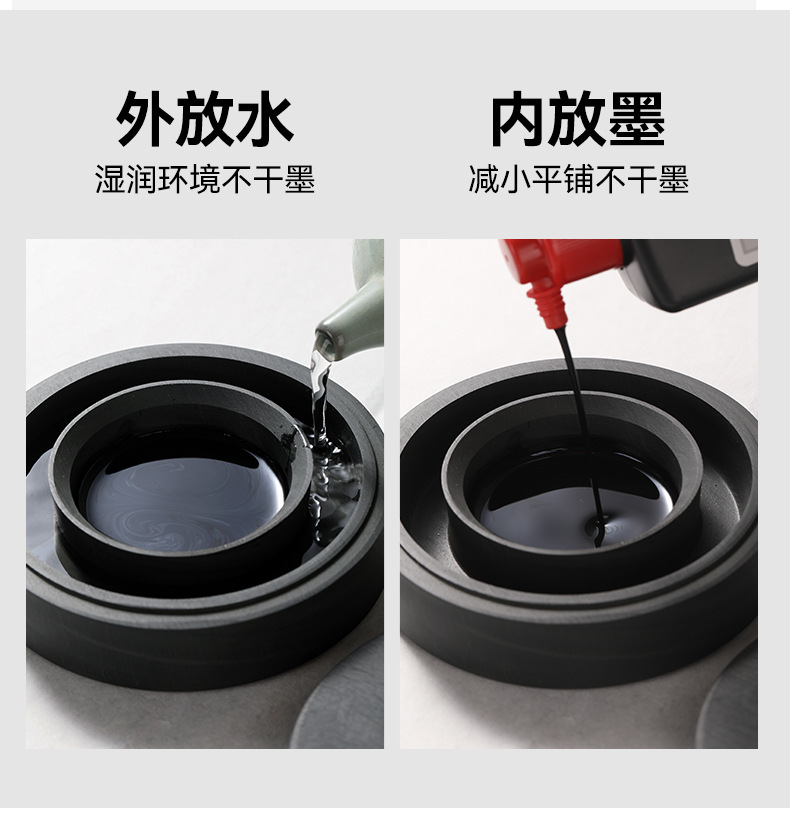 外放水
湿润环境不干墨

内放墨
减小平铺不干墨