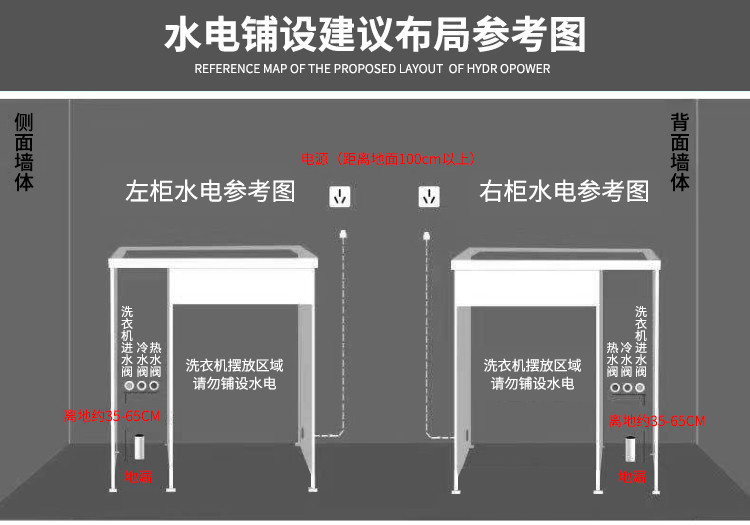 水电铺设建议布局参考图

REFERENCE MAP OF THE PROPOSED LAYOUT OF HYDR OPOWER

侧面墙体

背面墙体

电源（距离地面100cm以上）

左柜水电参考图

右柜水电参考图

洗衣机进水阀

冷水阀

热水阀

洗衣机摆放区域
请勿铺设水电

离地约35-65CM

地漏

洗衣机摆放区域
请勿铺设水电

热水阀

冷水阀

洗衣机进水阀

离地约35-65CM

地漏