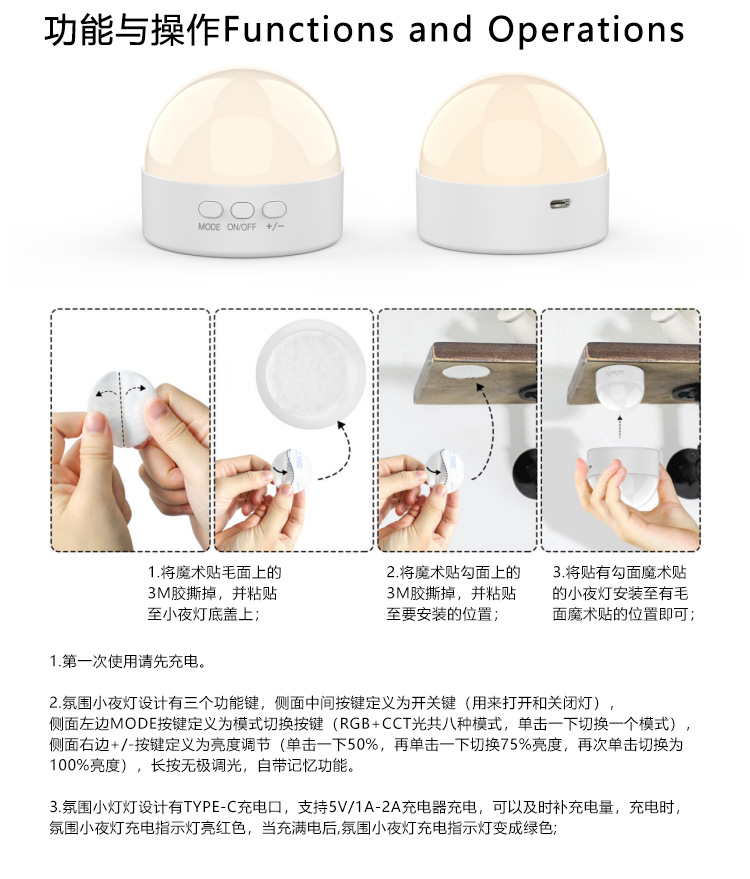 功能与操作Functions and Operations

MODE ON/OFF +/−

1.将魔术贴毛面上的3M胶撕掉，并粘贴至小夜灯底盖上；

2.将魔术贴勾面上的3M胶撕掉，并粘贴至要安装的位置；

3.将贴有勾面魔术贴的小夜灯安装至有毛面魔术贴的位置即可；

1.第一次使用请先充电。

2.氛围小夜灯设计有三个功能键，侧面中间按键定义为开关键（用来打开和关闭灯），侧面左边MODE按键定义为模式切换按键（RGB+CCT光共八种模式，单击一下切换一个模式），侧面右边+/-按键定义为亮度调节（单击一下50%，再单击一下切换75%亮度，再次单击切换为100%亮度），长按无极调光，自带记忆功能。

3.氛围小灯灯设计有TYPE-C充电口，支持5V/1A-2A充电器充电，可以及时补充电量，充电时，氛围小夜灯充电指示灯亮红色，当充满电后,氛围小夜灯充电指示灯变成绿色;