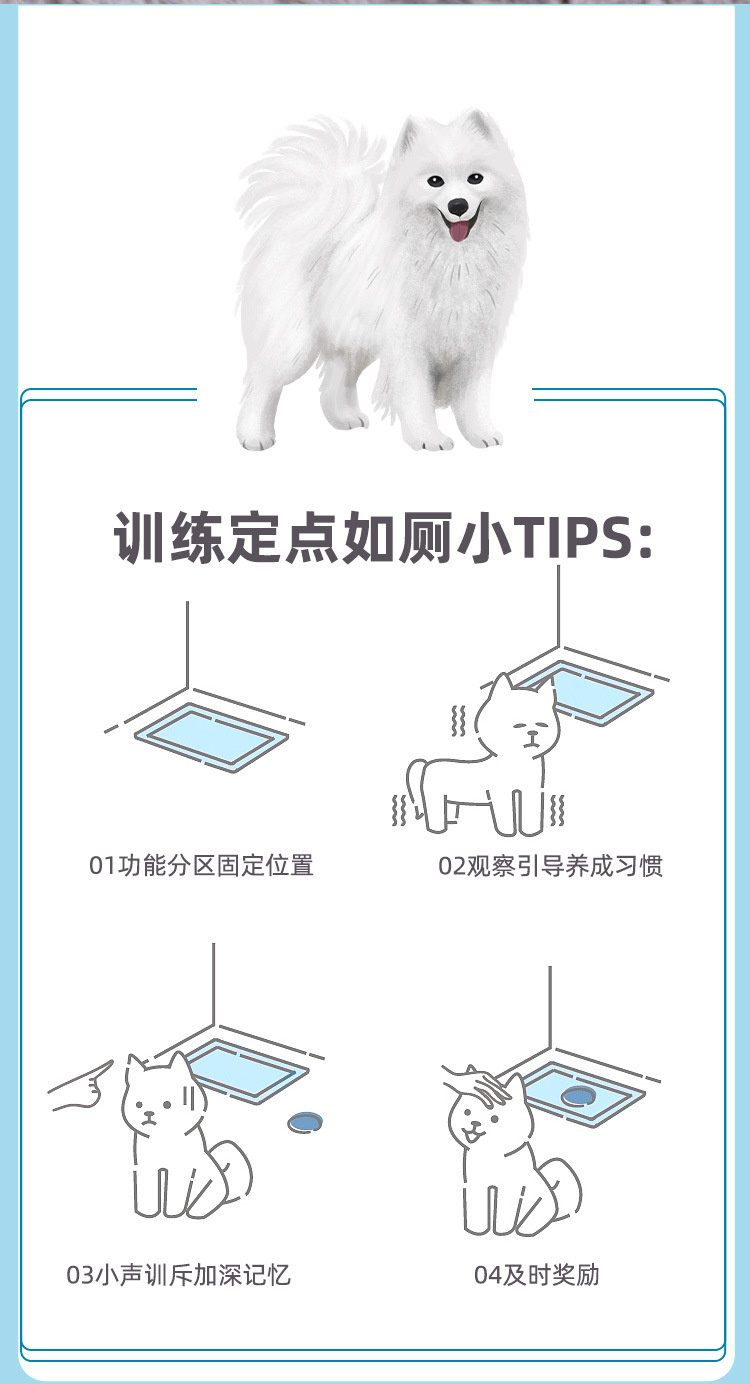 训练定点如厕小TIPS:

01功能分区固定位置

02观察引导养成习惯

03小声训斥加深记忆

04及时奖励