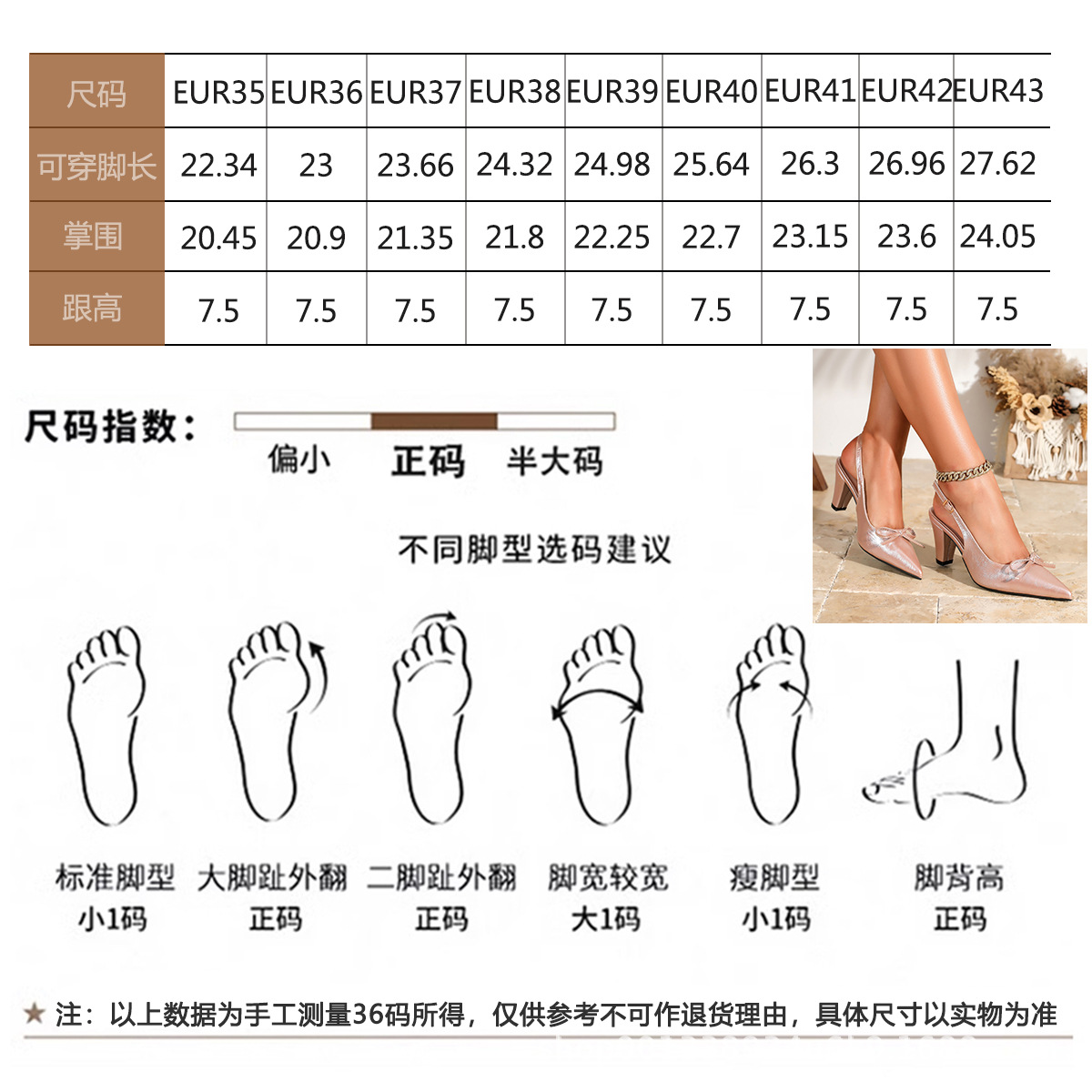 | 尺码 | EUR35 | EUR36 | EUR37 | EUR38 | EUR39 | EUR40 | EUR41 | EUR42 | EUR43 |
|---|---|---|---|---|---|---|---|---|---|
| 可穿脚长 | 22.34 | 23 | 23.66 | 24.32 | 24.98 | 25.64 | 26.3 | 26.96 | 27.62 |
| 掌围 | 20.45 | 20.9 | 21.35 | 21.8 | 22.25 | 22.7 | 23.15 | 23.6 | 24.05 |
| 跟高 | 7.5 | 7.5 | 7.5 | 7.5 | 7.5 | 7.5 | 7.5 | 7.5 | 7.5 |

尺码指数：
偏小 正码 半大码

不同脚型选码建议

标准脚型
小1码

大脚趾外翻
正码

二脚趾外翻
正码

脚宽较宽
大1码

瘦脚型
小1码

脚背高
正码

★ 注：以上数据为手工测量36码所得，仅供参考不可作退货理由，具体尺寸以实物为准