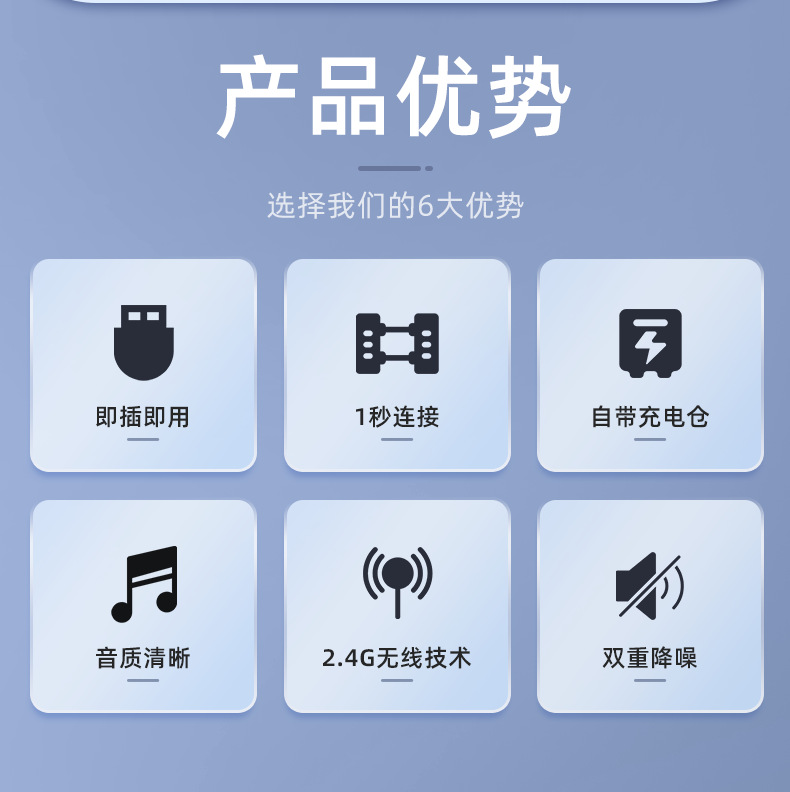 产品优势

选择我们的6大优势

即插即用

1秒连接

自带充电仓

音质清晰

2.4G无线技术

双重降噪