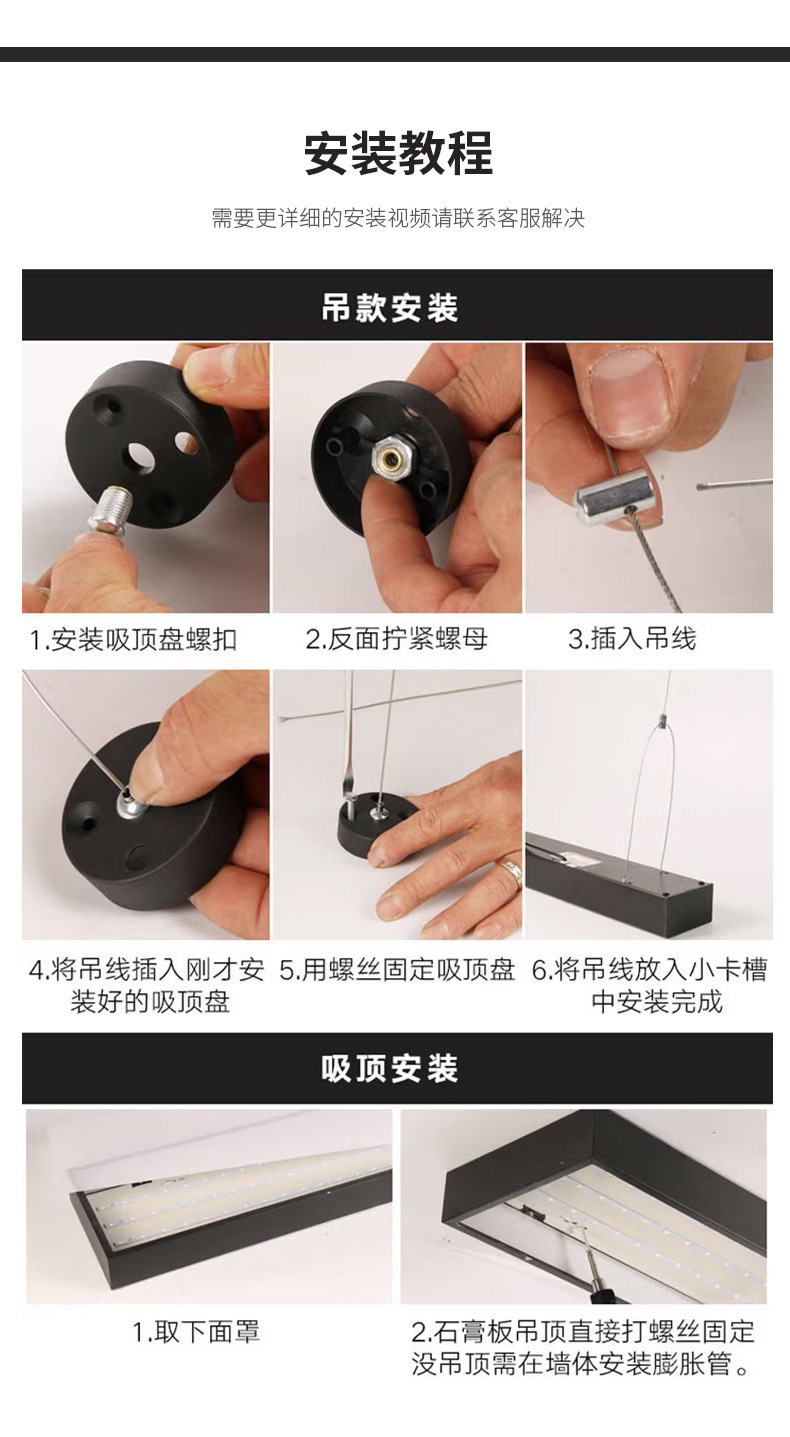 安装教程

需要更详细的安装视频请联系客服解决

吊款安装

1.安装吸顶盘螺扣

2.反面拧紧螺母

3.插入吊线

4.将吊线插入刚才安装好的吸顶盘

5.用螺丝固定吸顶盘

6.将吊线放入小卡槽中安装完成

吸顶安装

1.取下面罩

2.石膏板吊顶直接打螺丝固定没吊顶需在墙体安装膨胀管。