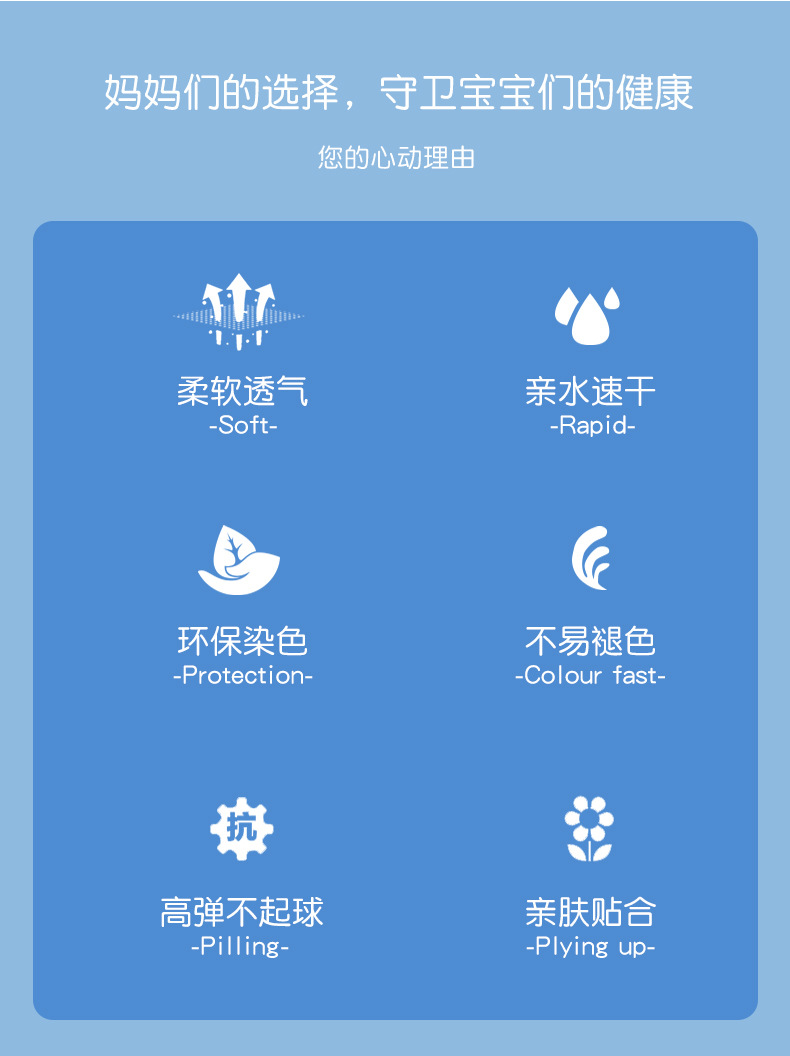 妈妈们的选择，守卫宝宝们的健康

您的心动理由

柔软透气
-Soft-

亲水速干
-Rapid-

环保染色
-Protection-

不易褪色
-Colour fast-

抗

高弹不起球
-Pilling-

亲肤贴合
-Plying up-