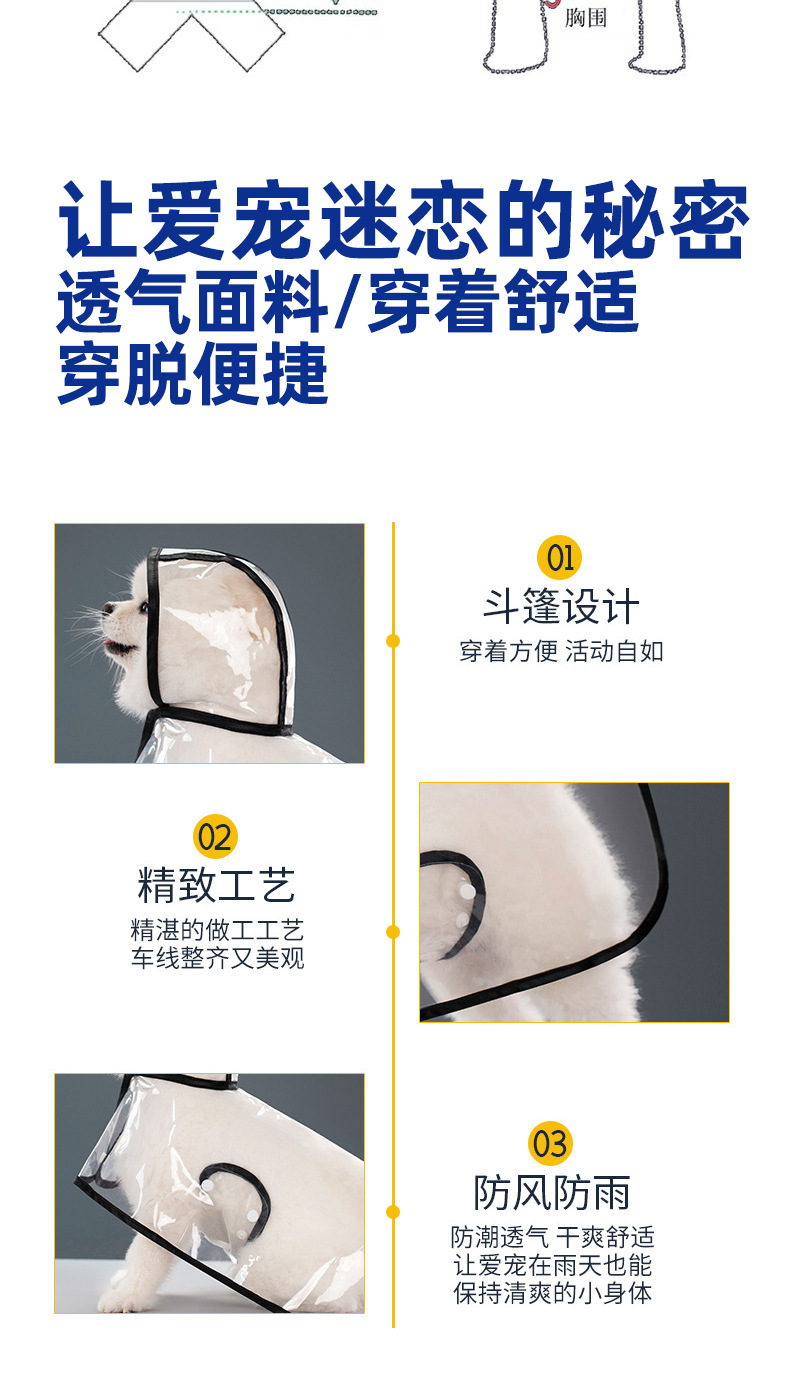 胸围

让爱宠迷恋的秘密
透气面料/穿着舒适
穿脱便捷

01
斗篷设计
穿着方便 活动自如

02
精致工艺
精湛的做工工艺
车线整齐又美观

03
防风防雨
防潮透气 干爽舒适
让爱宠在雨天也能
保持清爽的小身体